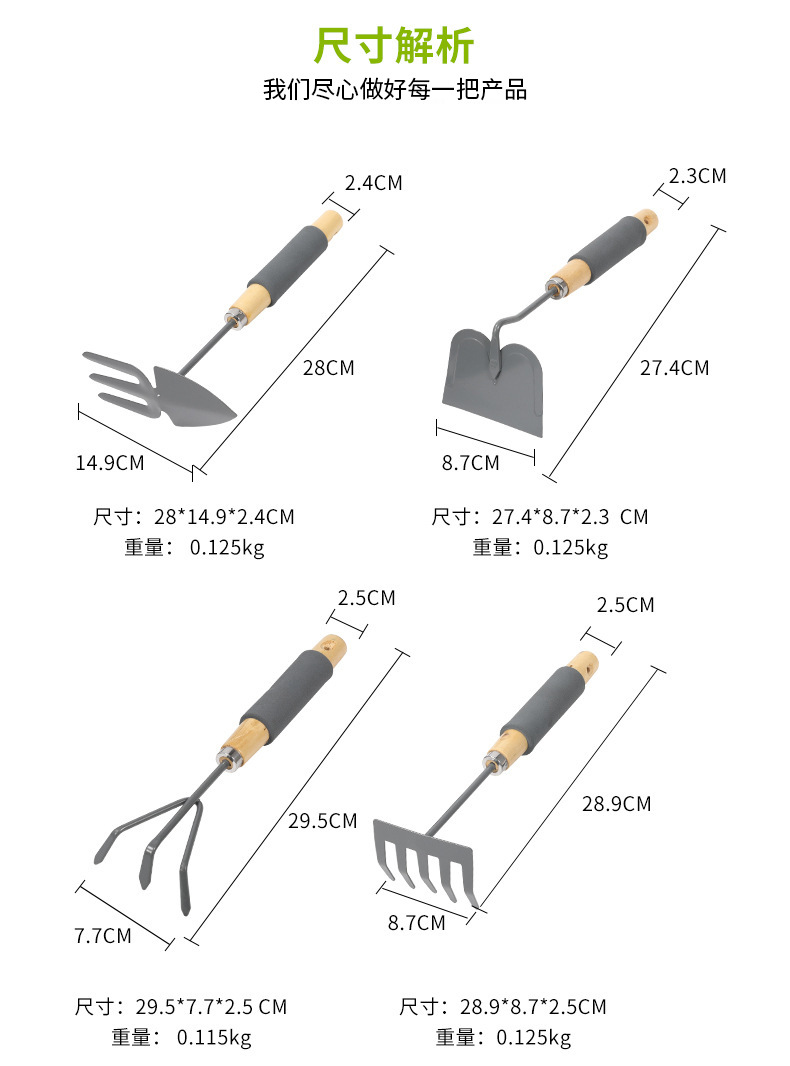 尺寸解析

我们尽心做好每一把产品

2.4CM

28CM

14.9CM

尺寸：28*14.9*2.4CM
重量：0.125kg

2.3CM

27.4CM

8.7CM

尺寸：27.4*8.7*2.3 CM
重量：0.125kg

2.5CM

29.5CM

7.7CM

尺寸：29.5*7.7*2.5 CM
重量：0.115kg

2.5CM

28.9CM

8.7CM

尺寸：28.9*8.7*2.5CM
重量：0.125kg