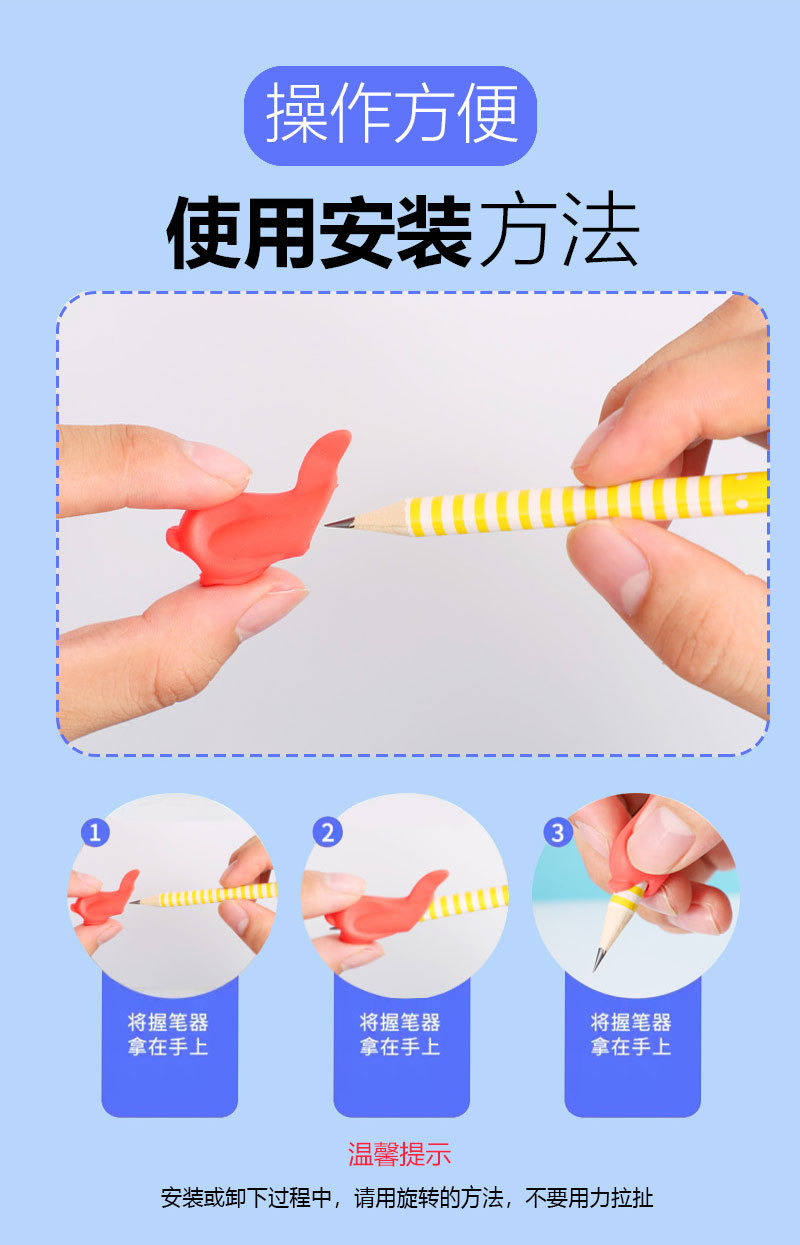 操作方便

使用安装方法

1

将握笔器
拿在手上

2

将握笔器
拿在手上

3

将握笔器
拿在手上

温馨提示

安装或卸下过程中，请用旋转的方法，不要用力拉扯