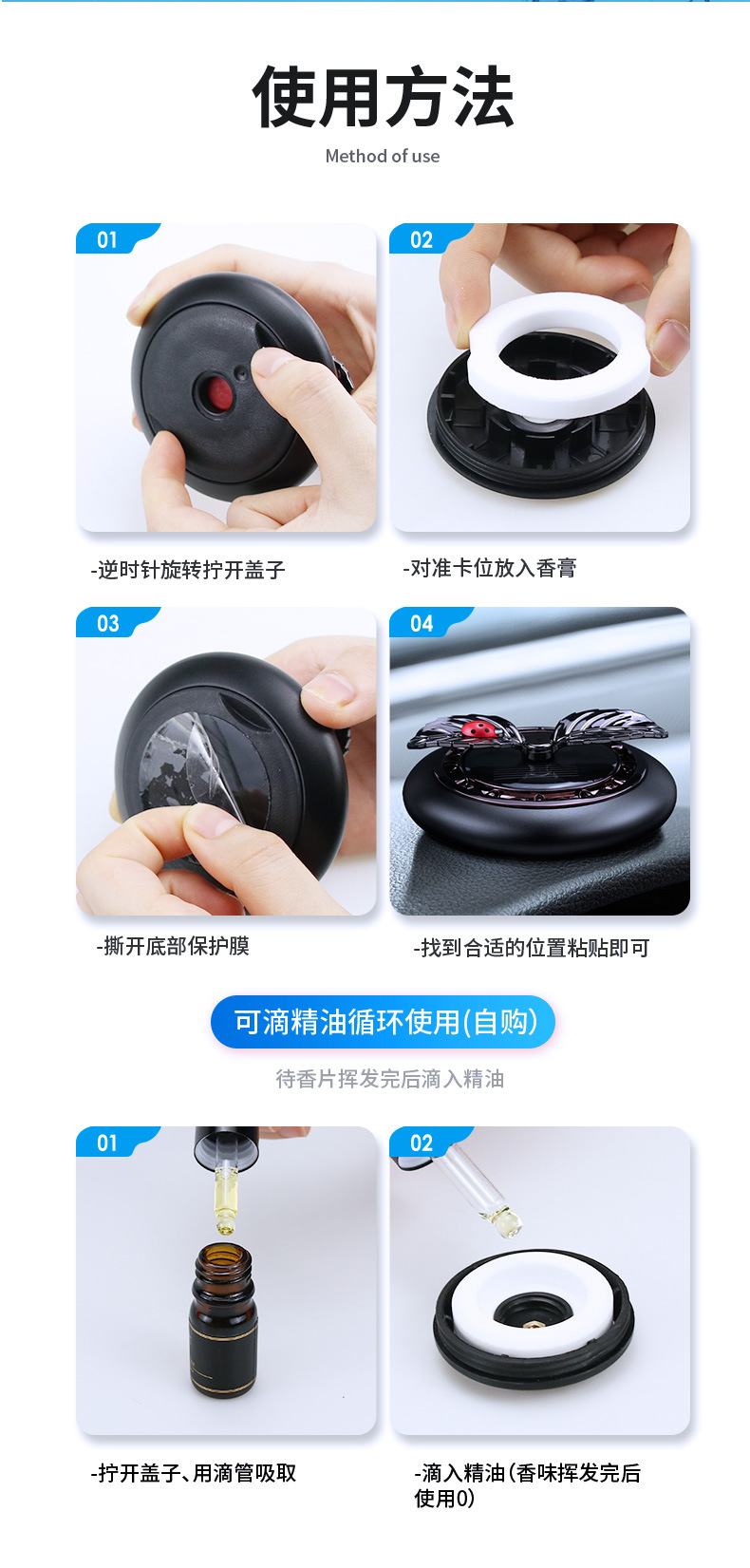 使用方法

Method of use

01

-逆时针旋转拧开盖子

02

-对准卡位放入香膏

03

-撕开底部保护膜

04

-找到合适的位置粘贴即可

可滴精油循环使用(自购)

待香片挥发完后滴入精油

01

-拧开盖子、用滴管吸取

02

-滴入精油(香味挥发完后使用0)