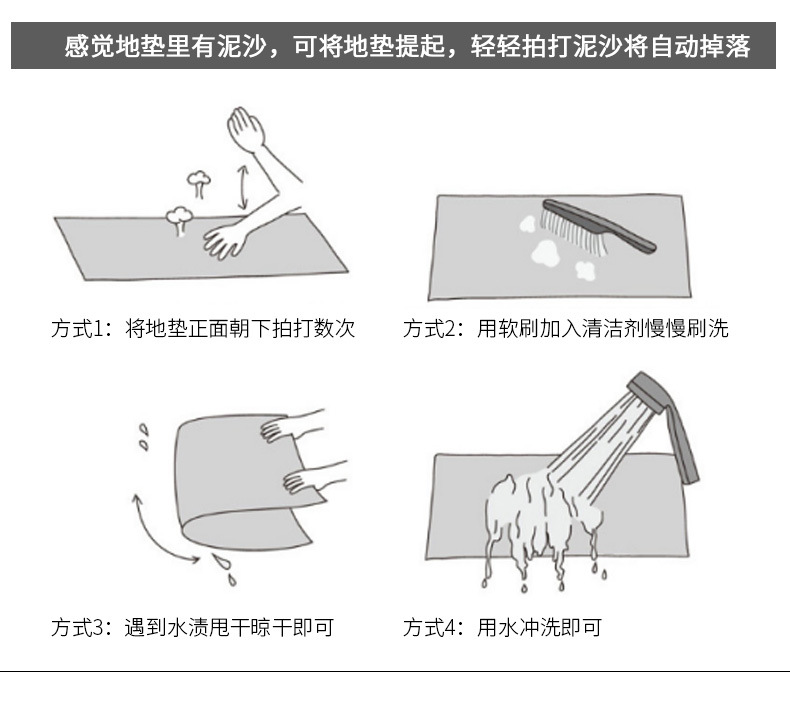 感觉地垫里有泥沙，可将地垫提起，轻轻拍打泥沙将自动掉落

方式1：将地垫正面朝下拍打数次

方式2：用软刷加入清洁剂慢慢刷洗

方式3：遇到水渍甩干晾干即可

方式4：用水冲洗即可