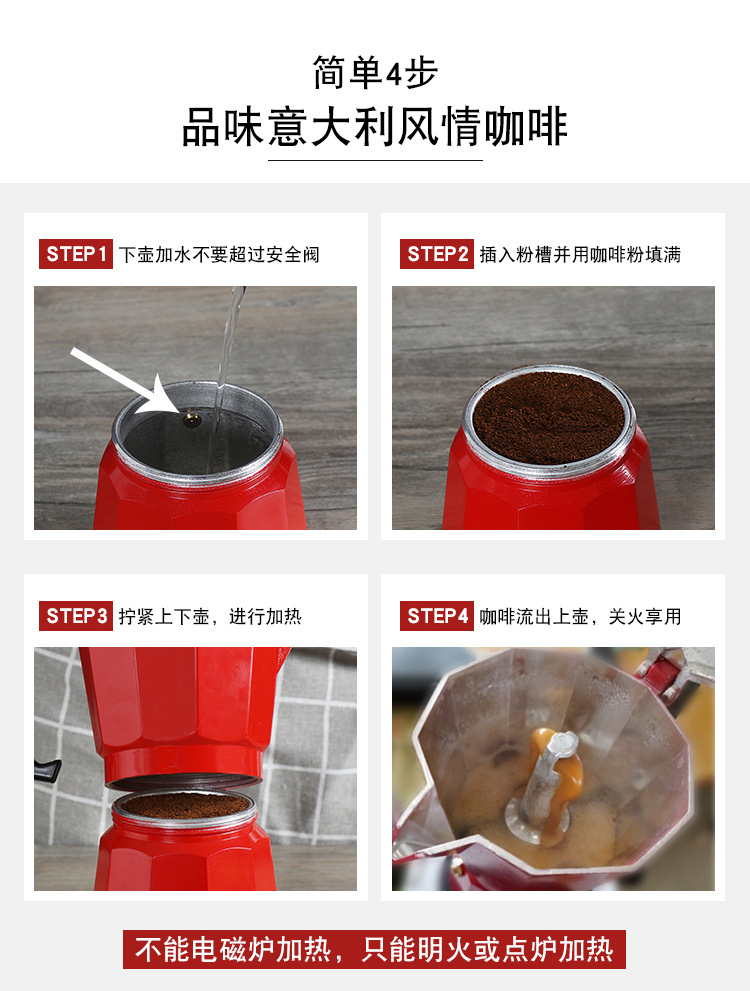 简单4步

品味意大利风情咖啡

STEP1 下壶加水不要超过安全阀

STEP2 插入粉槽并用咖啡粉填满

STEP3 拧紧上下壶，进行加热

STEP4 咖啡流出上壶，关火享用

不能电磁炉加热，只能明火或点炉加热