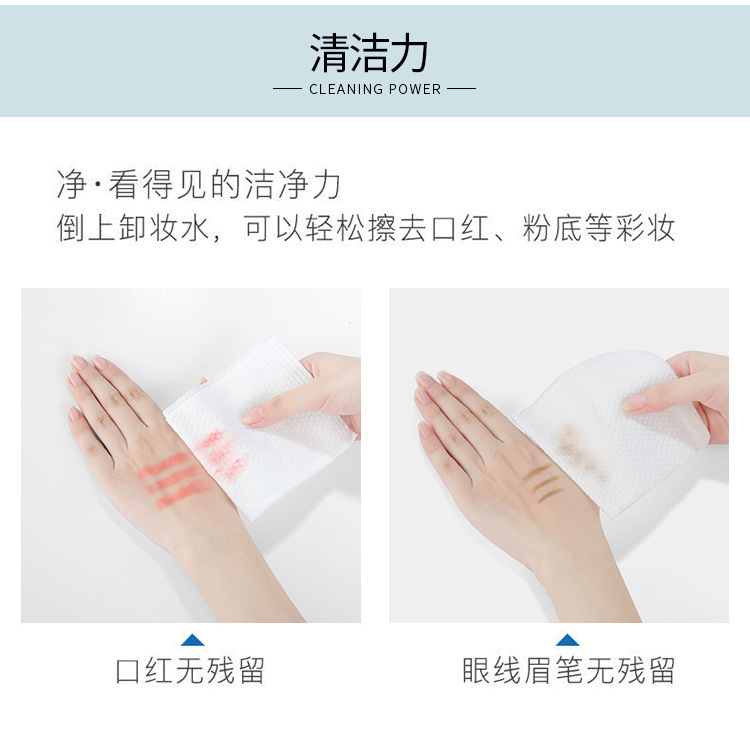 清洁力

CLEANING POWER

净·看得见的洁净力
倒上卸妆水，可以轻松擦去口红、粉底等彩妆

口红无残留

眼线眉笔无残留