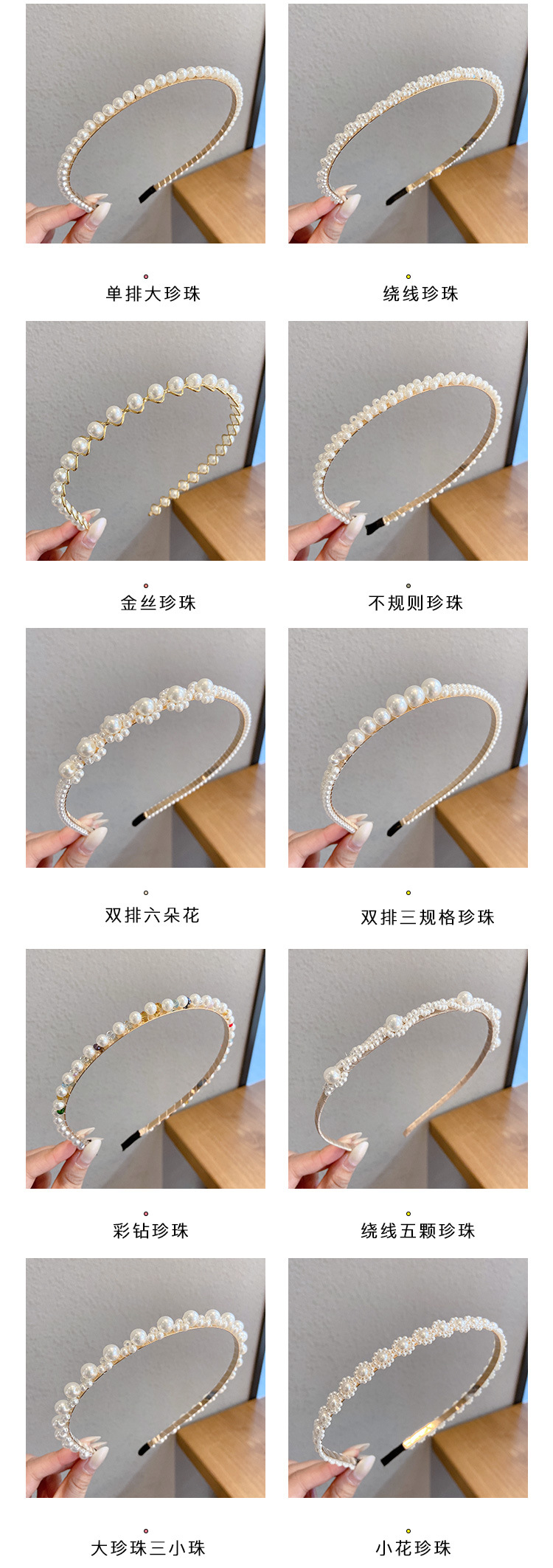 单排大珍珠

绕线珍珠

金丝珍珠

不规则珍珠

双排六朵花

双排三规格珍珠

彩钻珍珠

绕线五颗珍珠

大珍珠三小珠

小花珍珠