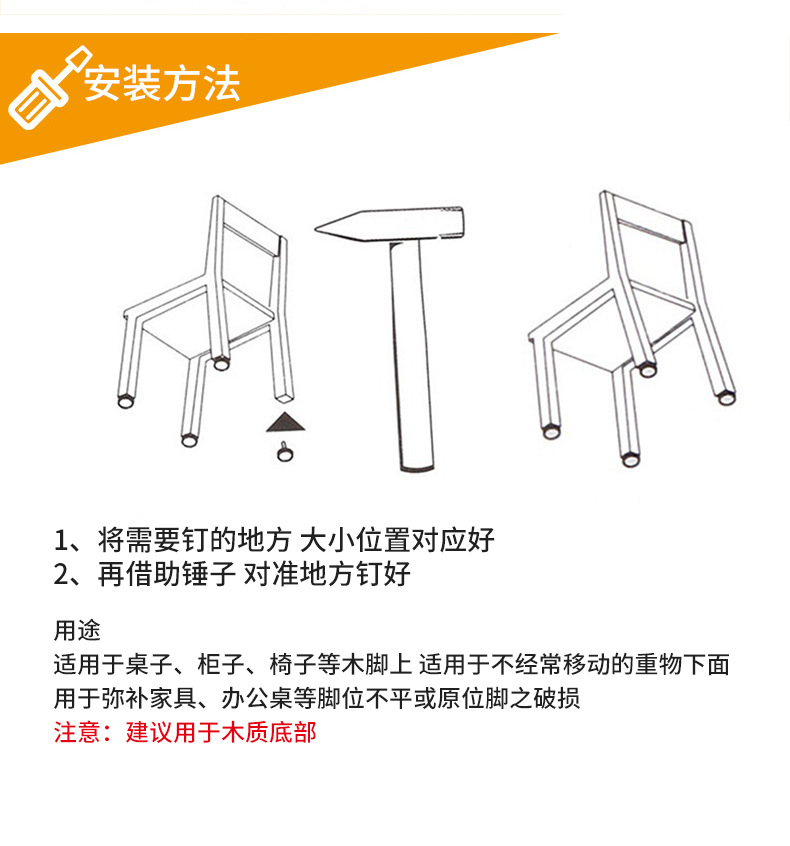 安装方法

1、将需要钉的地方 大小位置对应好
2、再借助锤子 对准地方钉好

用途
适用于桌子、柜子、椅子等木脚上 适用于不经常移动的重物下面
用于弥补家具、办公桌等脚位不平或原位脚之破损
注意：建议用于木质底部