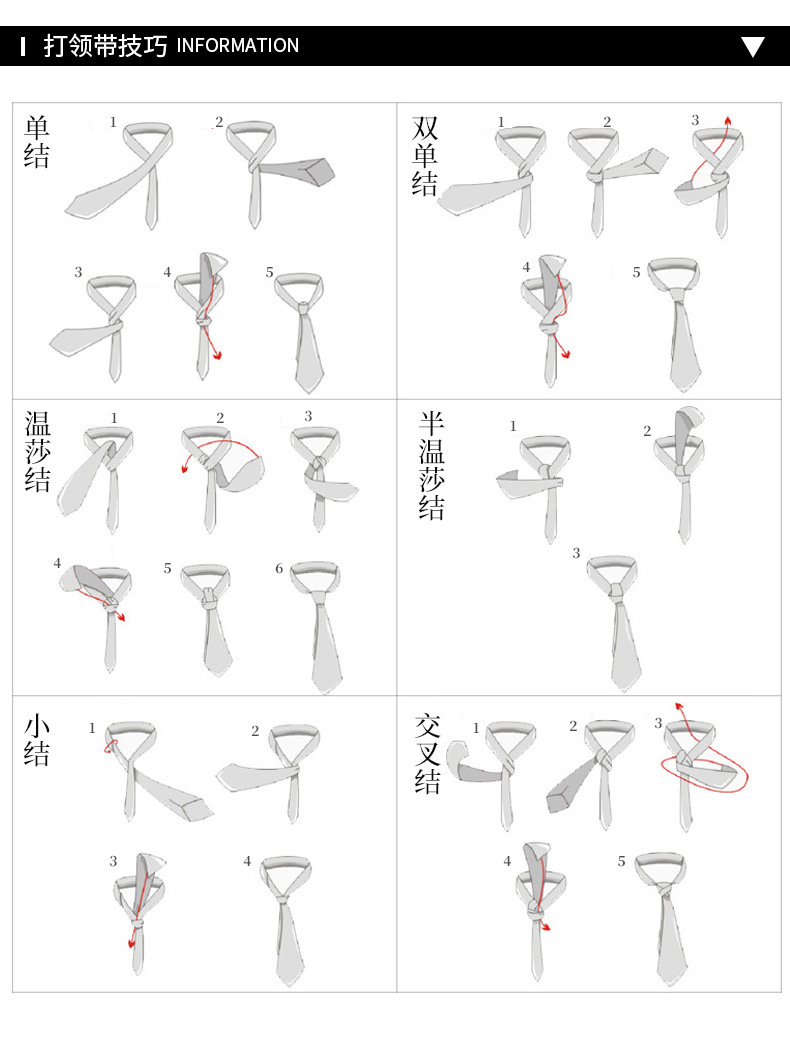 打领带技巧 INFORMATION

单结
1 2 3 4 5

双单结
1 2 3 4 5

温莎结
1 2 3 4 5 6

半温莎结
1 2 3

小结
1 2 3 4

交叉结
1 2 3 4 5