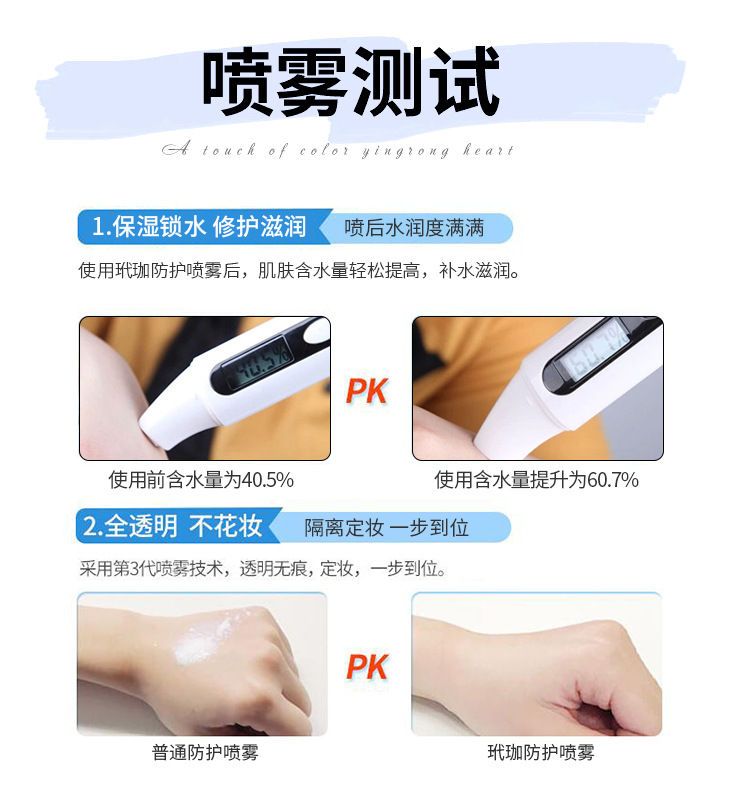 喷雾测试

A touch of color yingrong heart

1.保湿锁水 修护滋润 喷后水润度满满

使用玳珈防护喷雾后，肌肤含水量轻松提高，补水滋润。

40.5%

PK

60.7%

使用前含水量为40.5%

使用含水量提升为60.7%

2.全透明 不花妆 隔离定妆 一步到位

采用第3代喷雾技术，透明无痕，定妆，一步到位。

PK

普通防护喷雾

玳珈防护喷雾