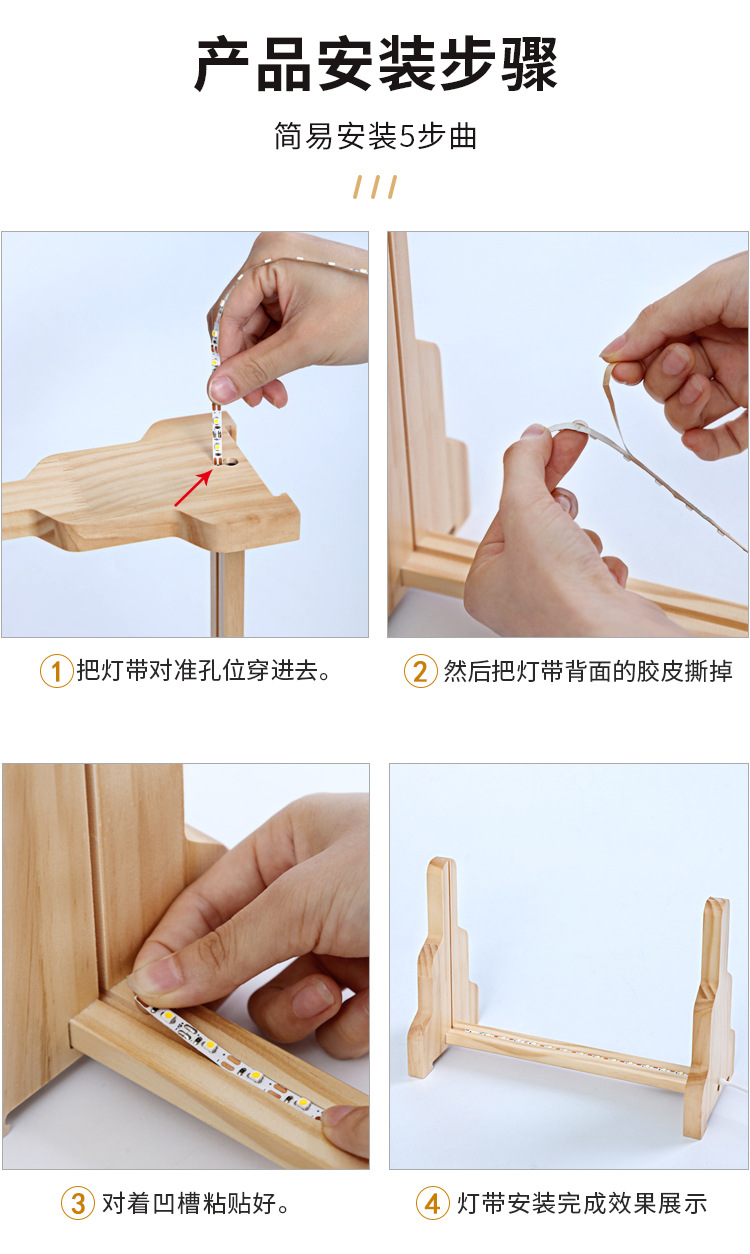 产品安装步骤

简易安装5步曲

///

1 把灯带对准孔位穿进去。

2 然后把灯带背面的胶皮撕掉

3 对着凹槽粘贴好。

4 灯带安装完成效果展示