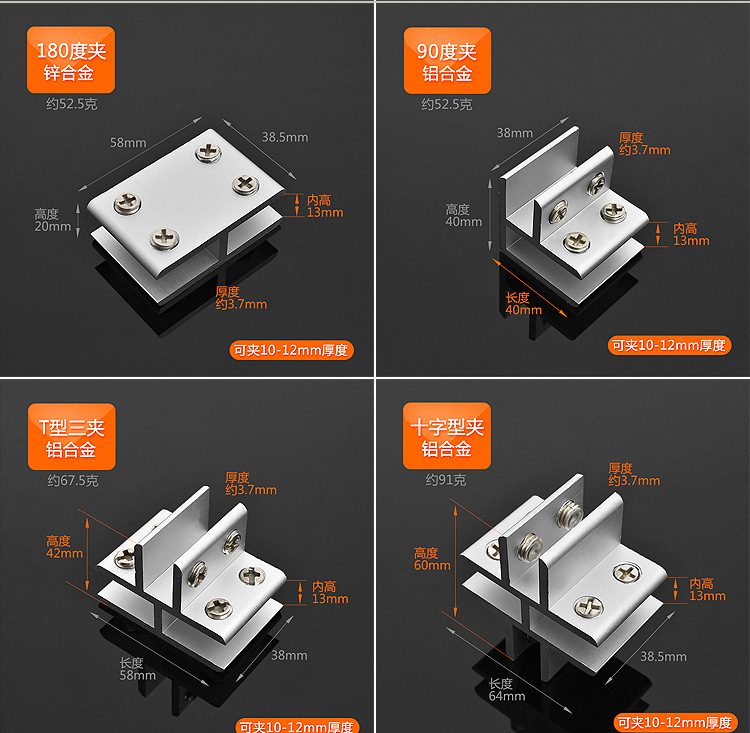 180度夹
锌合金
约52.5克

58mm
38.5mm
高度
20mm
内高
13mm
厚度
约3.7mm
可夹10-12mm厚度

90度夹
铝合金
约52.5克

38mm
厚度
约3.7mm
高度
40mm
内高
13mm
长度
40mm
可夹10-12mm厚度

T型三夹
铝合金
约67.5克

厚度
约3.7mm
高度
42mm
内高
13mm
长度
58mm
38mm
可夹10-12mm厚度

十字型夹
铝合金
约91克

厚度
约3.7mm
高度
60mm
内高
13mm
38.5mm
长度
64mm
可夹10-12mm厚度