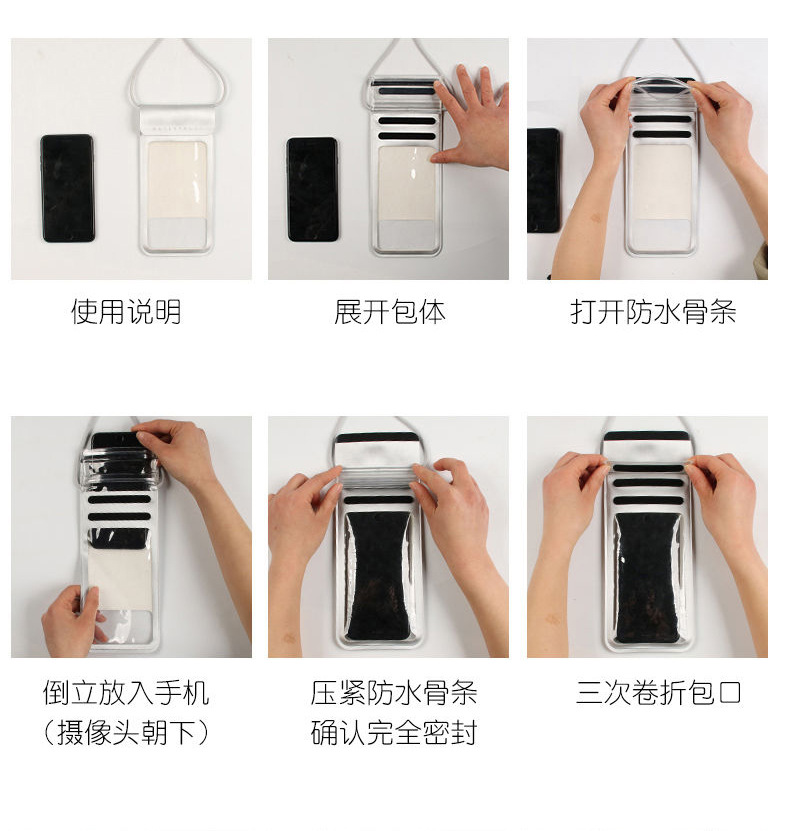 使用说明

展开包体

打开防水骨条

倒立放入手机
（摄像头朝下）

压紧防水骨条
确认完全密封

三次卷折包口