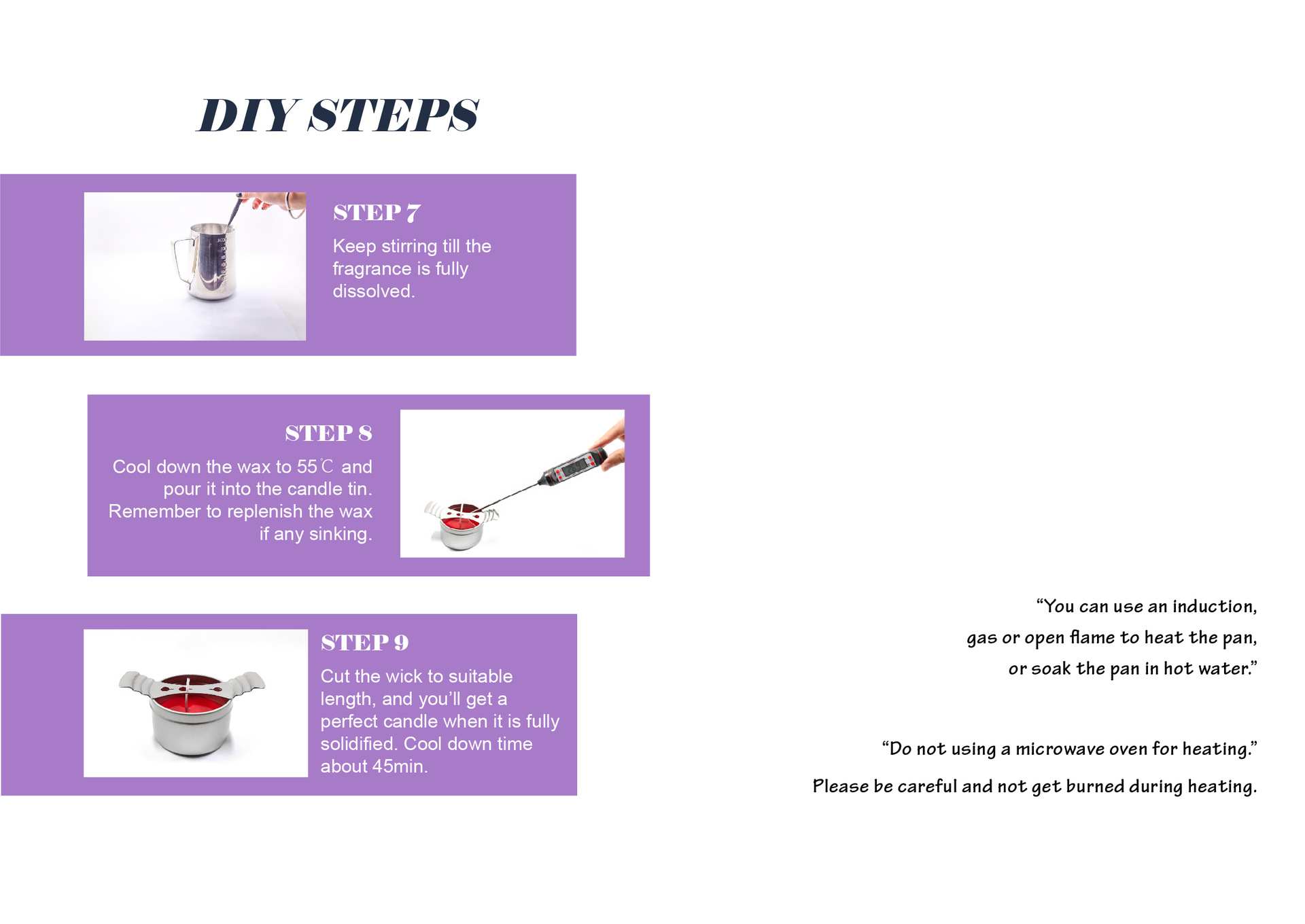 DIY STEPS

STEP 7

Keep stirring till the fragrance is fully dissolved.

STEP 8

Cool down the wax to 55℃ and pour it into the candle tin. Remember to replenish the wax if any sinking.

STEP 9

Cut the wick to suitable length, and you'll get a perfect candle when it is fully solidified. Cool down time about 45min.

"You can use an induction, gas or open flame to heat the pan, or soak the pan in hot water."

"Do not using a microwave oven for heating."

Please be careful and not get burned during heating.