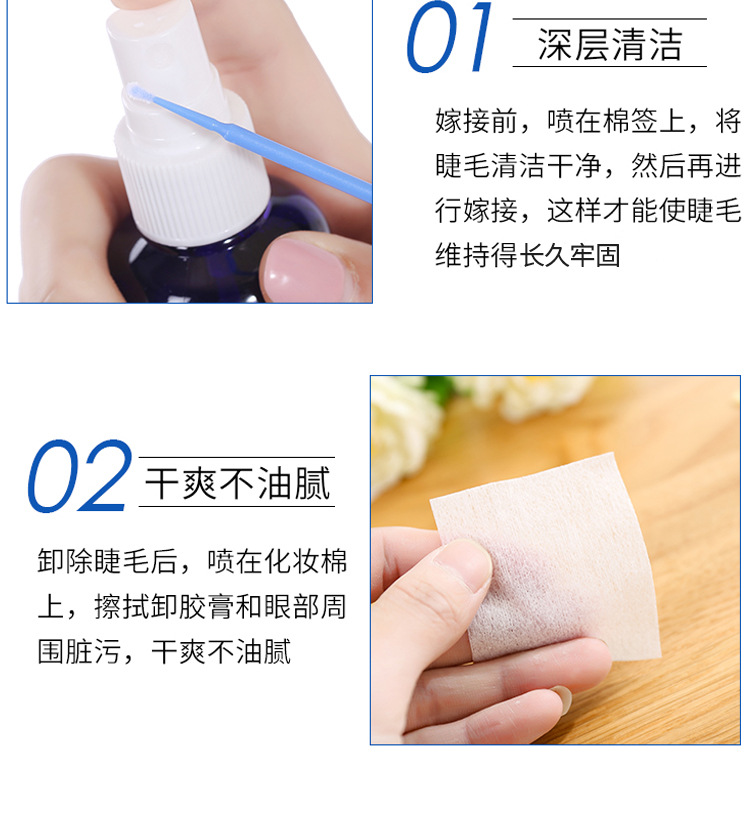 01 深层清洁

嫁接前，喷在棉签上，将睫毛清洁干净，然后再进行嫁接，这样才能使睫毛维持得长久牢固

02 干爽不油腻

卸除睫毛后，喷在化妆棉上，擦拭卸胶膏和眼部周围脏污，干爽不油腻