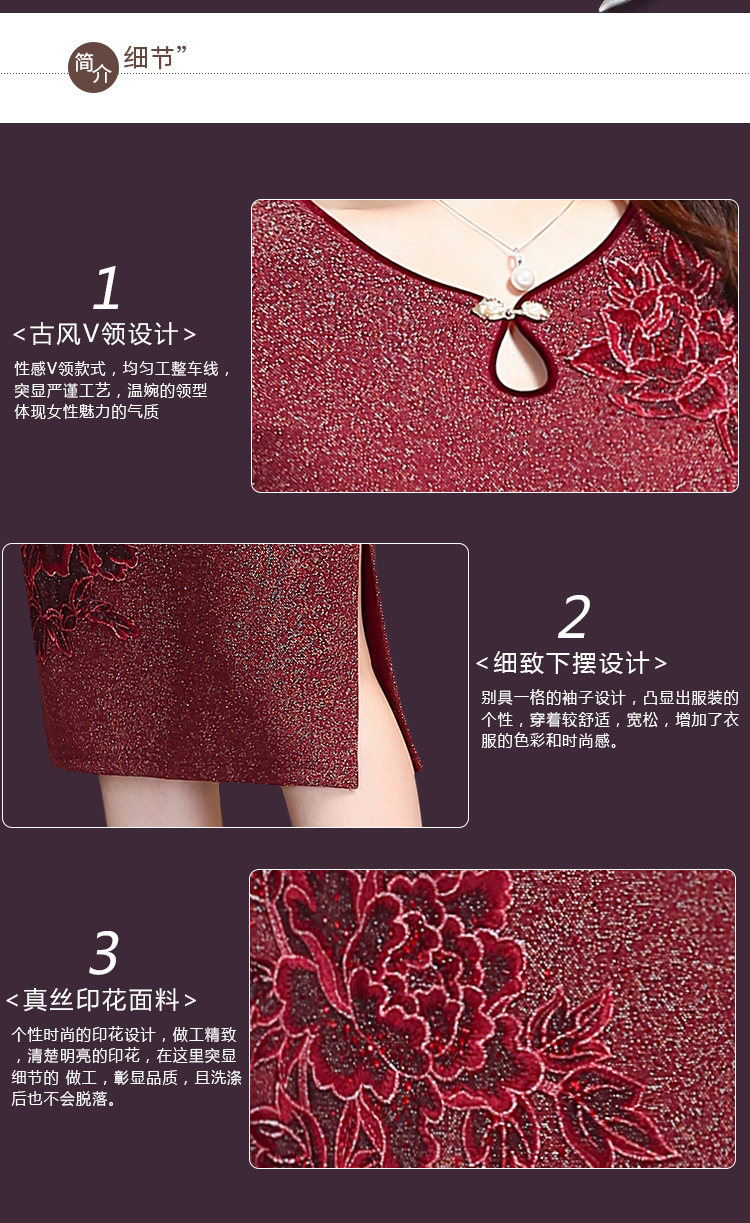 简介 细节”

1
<古风V领设计>
性感V领款式，均匀工整车线，突显严谨工艺，温婉的领型体现女性魅力的气质

2
<细致下摆设计>
别具一格的袖子设计，凸显出服装的个性，穿着较舒适，宽松，增加了衣服的色彩和时尚感。

3
<真丝印花面料>
个性时尚的印花设计，做工精致，清楚明亮的印花，在这里突显细节的 做工，彰显品质，且洗涤后也不会脱落。