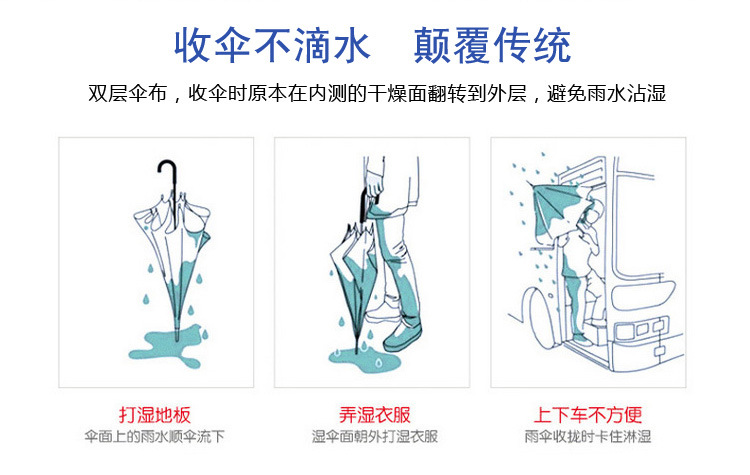 收伞不滴水　颠覆传统

双层伞布，收伞时原本在内测的干燥面翻转到外层，避免雨水沾湿

打湿地板
伞面上的雨水顺伞流下

弄湿衣服
湿伞面朝外打湿衣服

上下车不方便
雨伞收拢时卡住淋湿