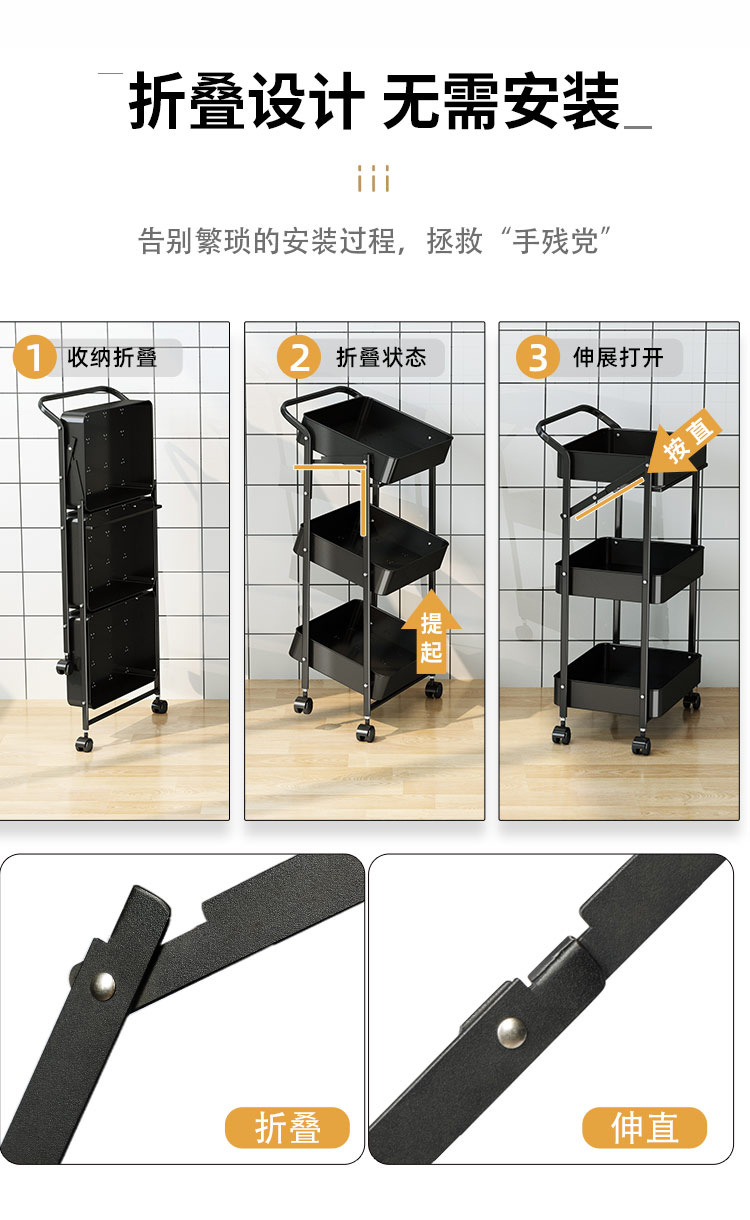 折叠设计 无需安装

告别繁琐的安装过程，拯救“手残党”

1 收纳折叠

2 折叠状态

提起

3 伸展打开

按直

折叠

伸直