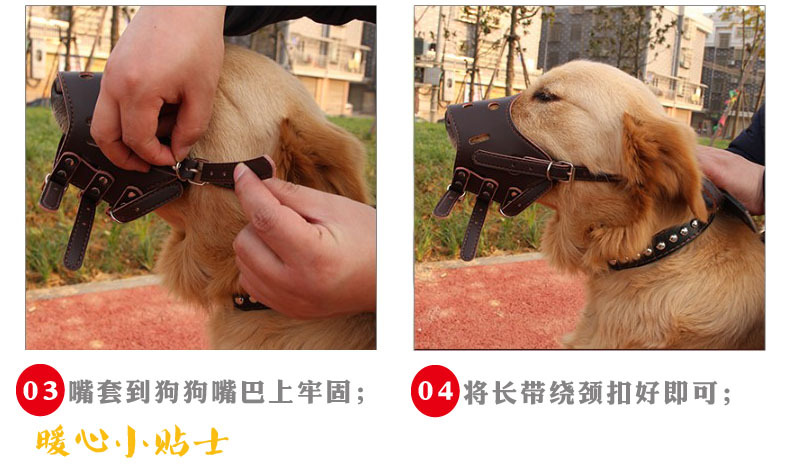 03 嘴套到狗狗嘴巴上牢固；

04 将长带绕颈扣好即可；

暖心小贴士