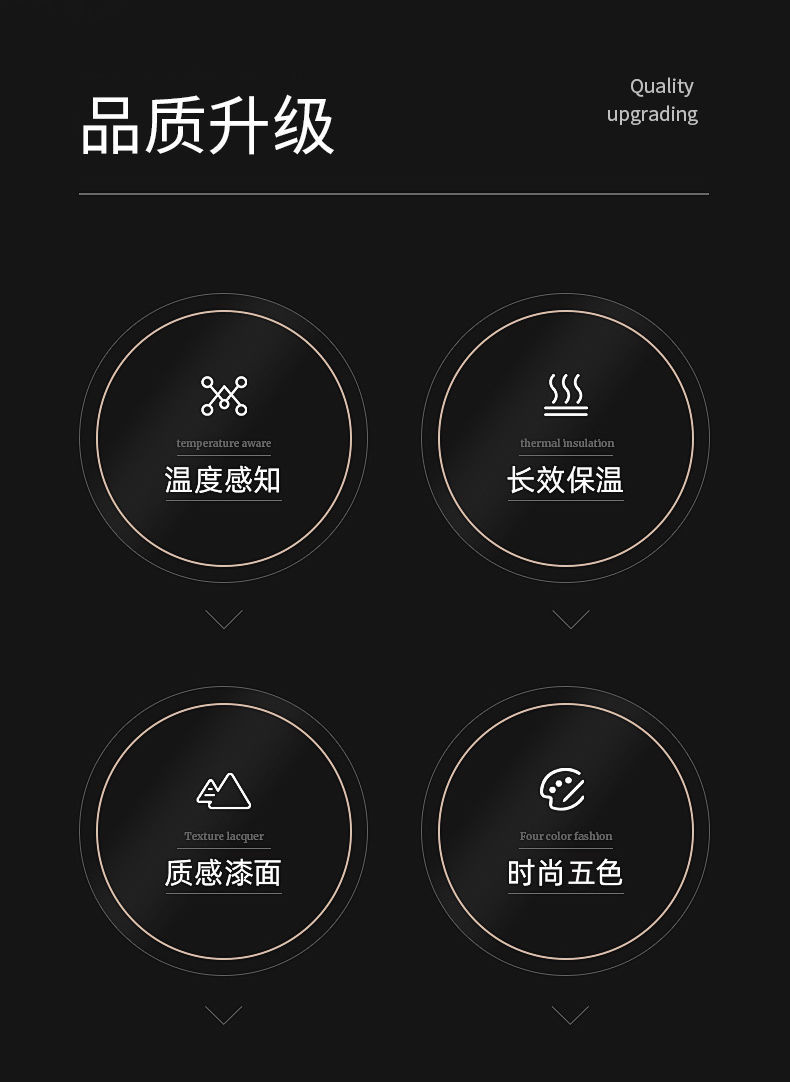 品质升级

Quality
upgrading

temperature aware
温度感知

thermal insulation
长效保温

Texture lacquer
质感漆面

Four color fashion
时尚五色