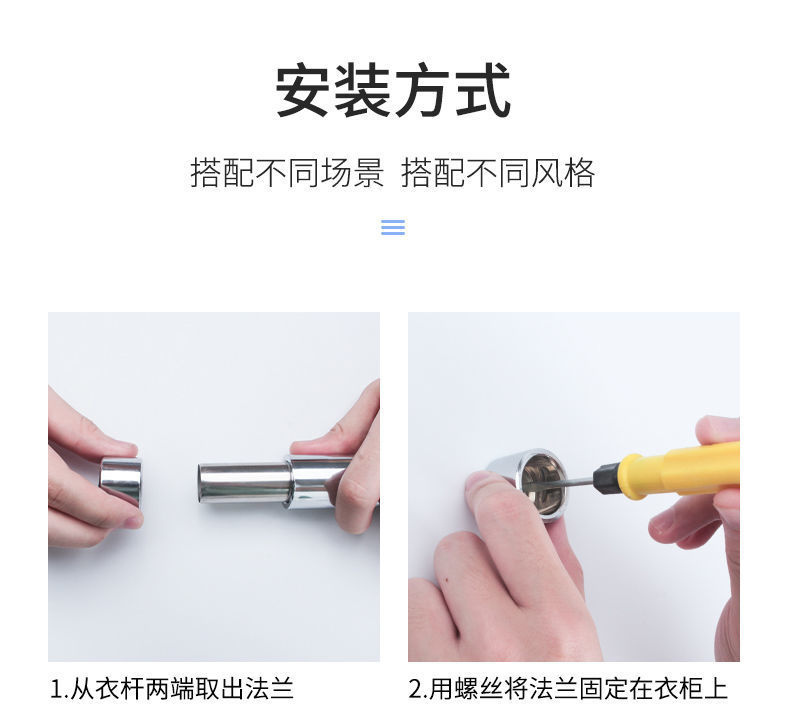 安装方式

搭配不同场景 搭配不同风格

1.从衣杆两端取出法兰

2.用螺丝将法兰固定在衣柜上