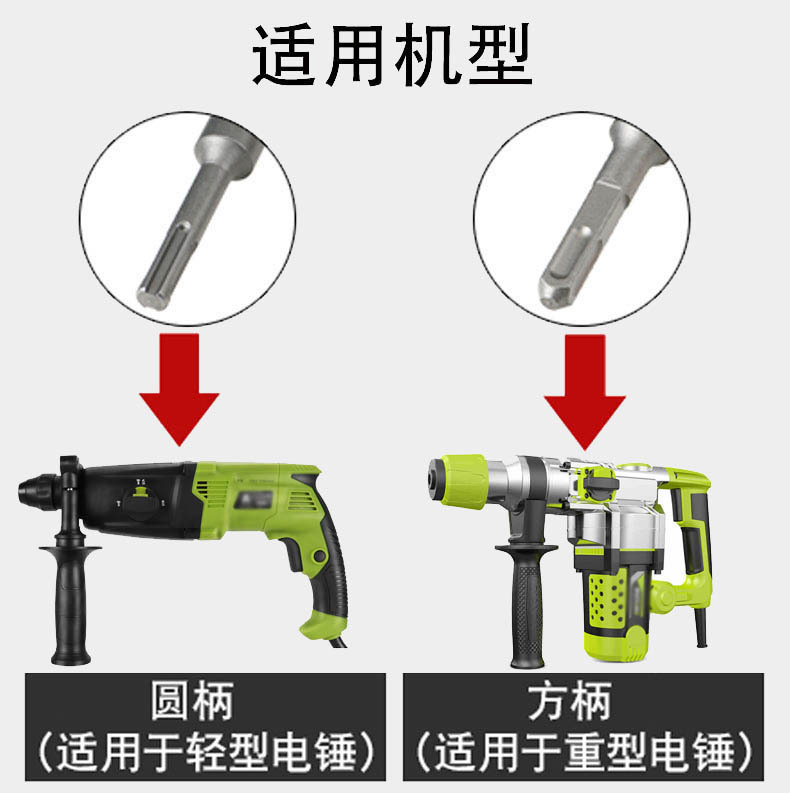 适用机型

圆柄
（适用于轻型电锤）

方柄
（适用于重型电锤）