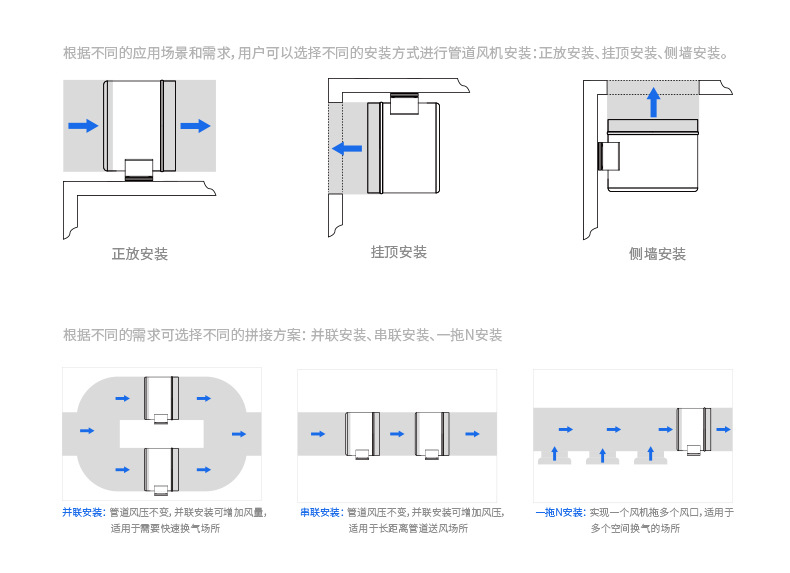 根据不同的应用场景和需求，用户可以选择不同的安装方式进行管道风机安装：正放安装、挂顶安装、侧墙安装。

正放安装

挂顶安装

侧墙安装

根据不同的需求可选择不同的拼接方案：并联安装、串联安装、一拖N安装

并联安装：管道风压不变，并联安装可增加风量，适用于需要快速换气场所

串联安装：管道风压不变，并联安装可增加风压，适用于长距离管道送风场所

一拖N安装：实现一个风机拖多个风口，适用于多个空间换气的场所