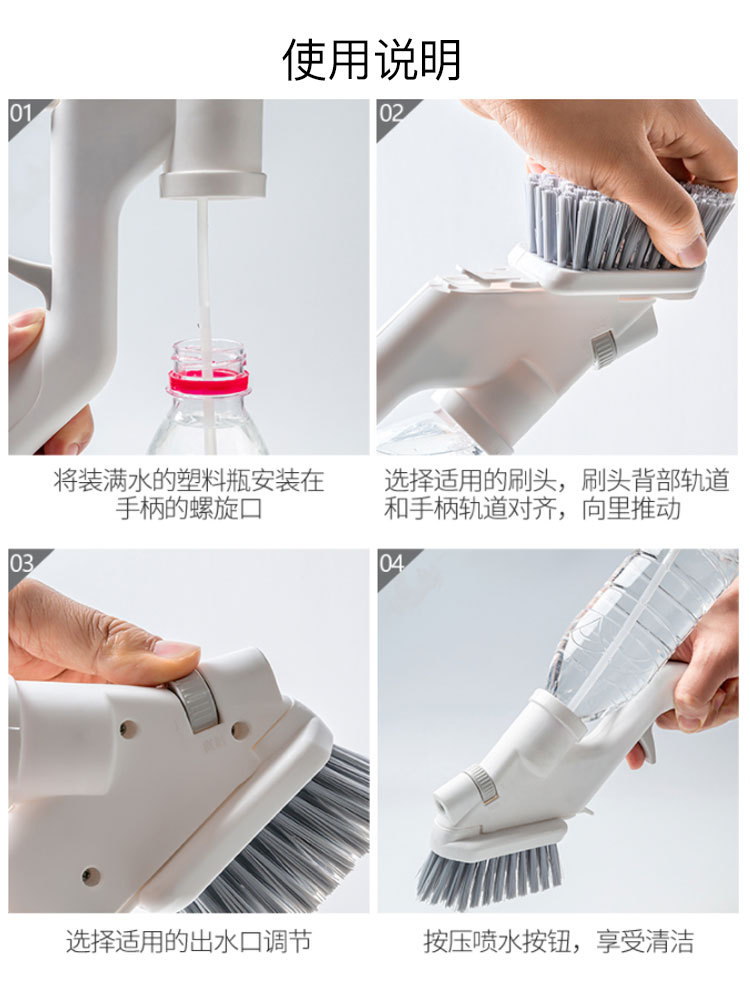 使用说明

01

将装满水的塑料瓶安装在手柄的螺旋口

02

选择适用的刷头，刷头背部轨道和手柄轨道对齐，向里推动

03

选择适用的出水口调节

04

按压喷水按钮，享受清洁