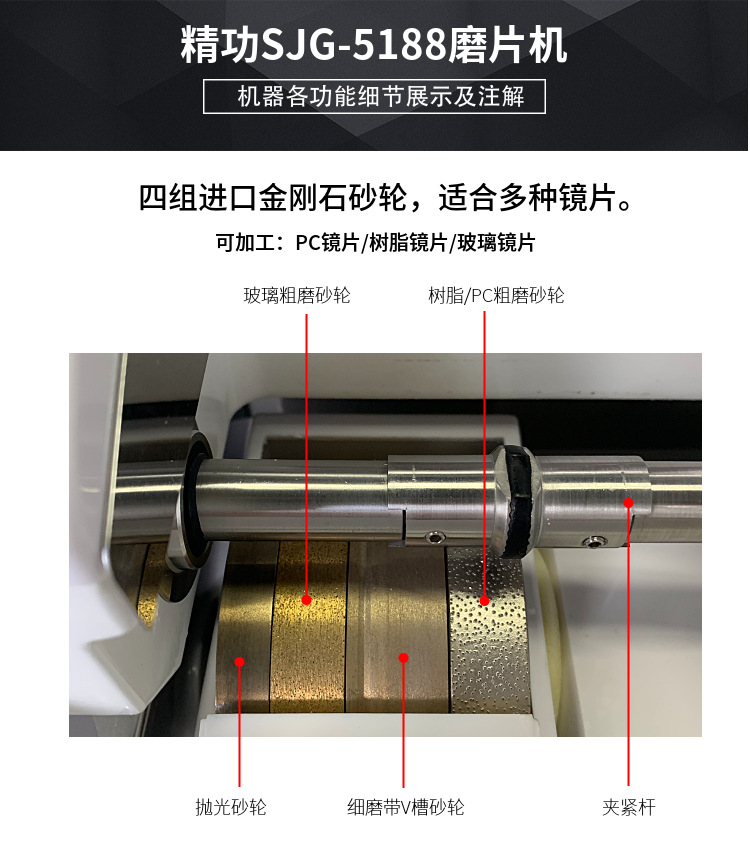 精功SJG-5188磨片机

机器各功能细节展示及注解

四组进口金刚石砂轮，适合多种镜片。

可加工：PC镜片/树脂镜片/玻璃镜片

玻璃粗磨砂轮

树脂/PC粗磨砂轮

抛光砂轮

细磨带V槽砂轮

夹紧杆