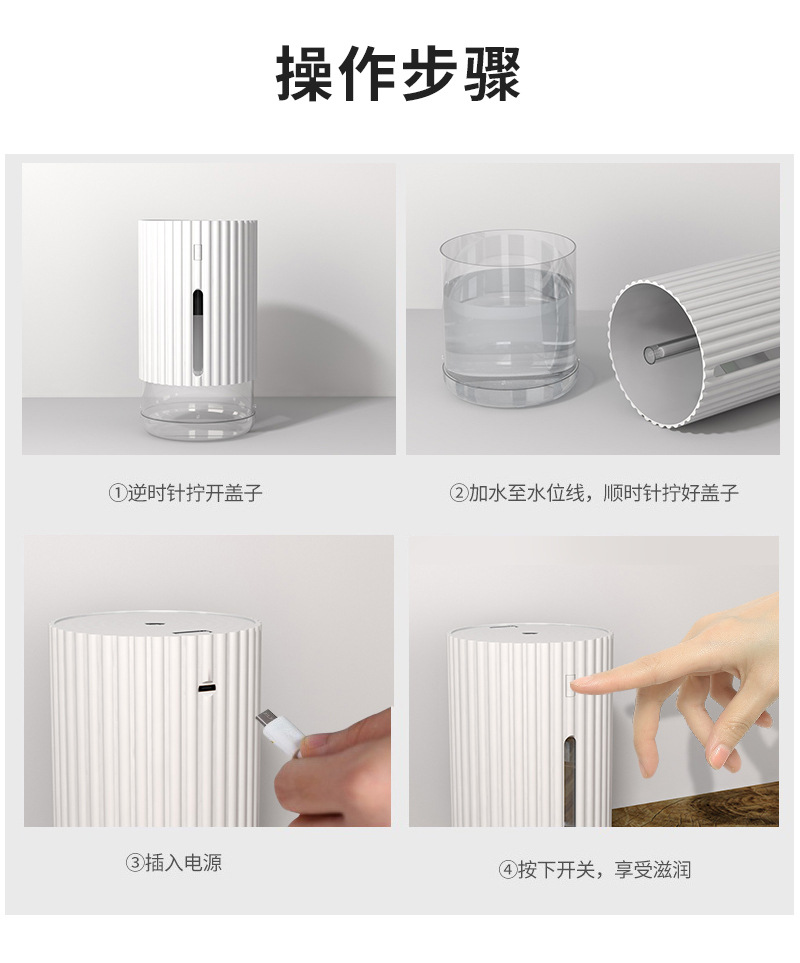 操作步骤

①逆时针拧开盖子

②加水至水位线，顺时针拧好盖子

③插入电源

④按下开关，享受滋润