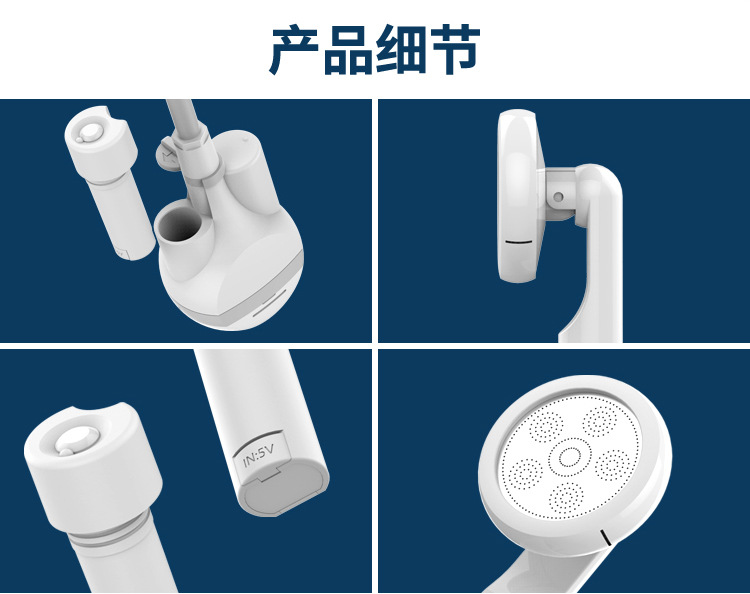 产品细节

IN:5V