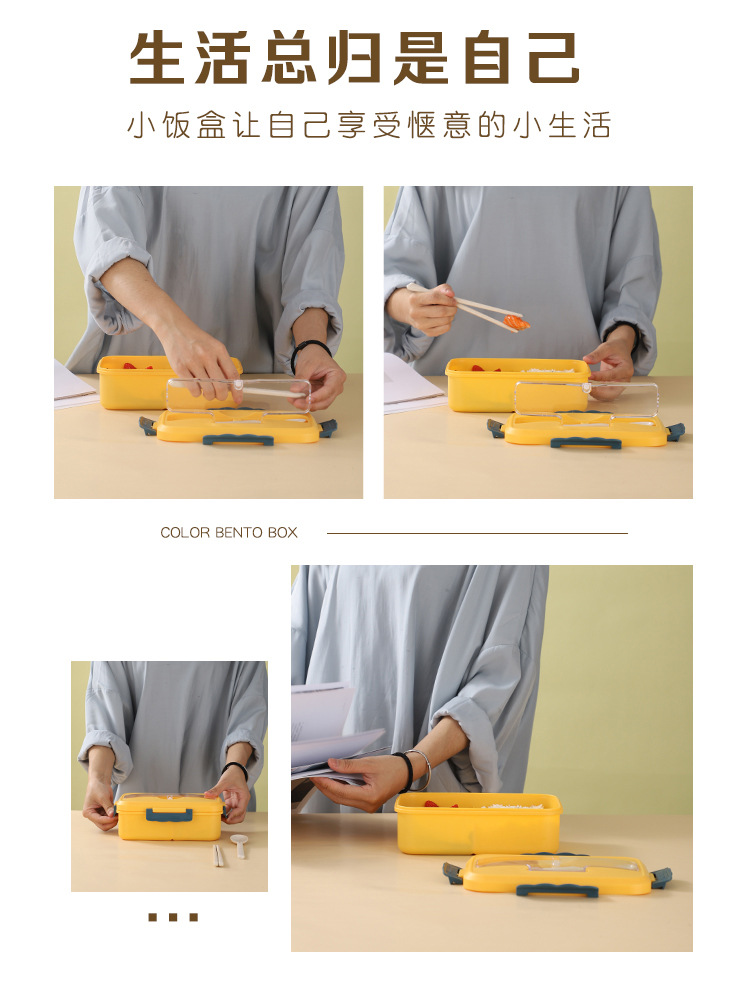 生活总归是自己

小饭盒让自己享受惬意的小生活

COLOR BENTO BOX