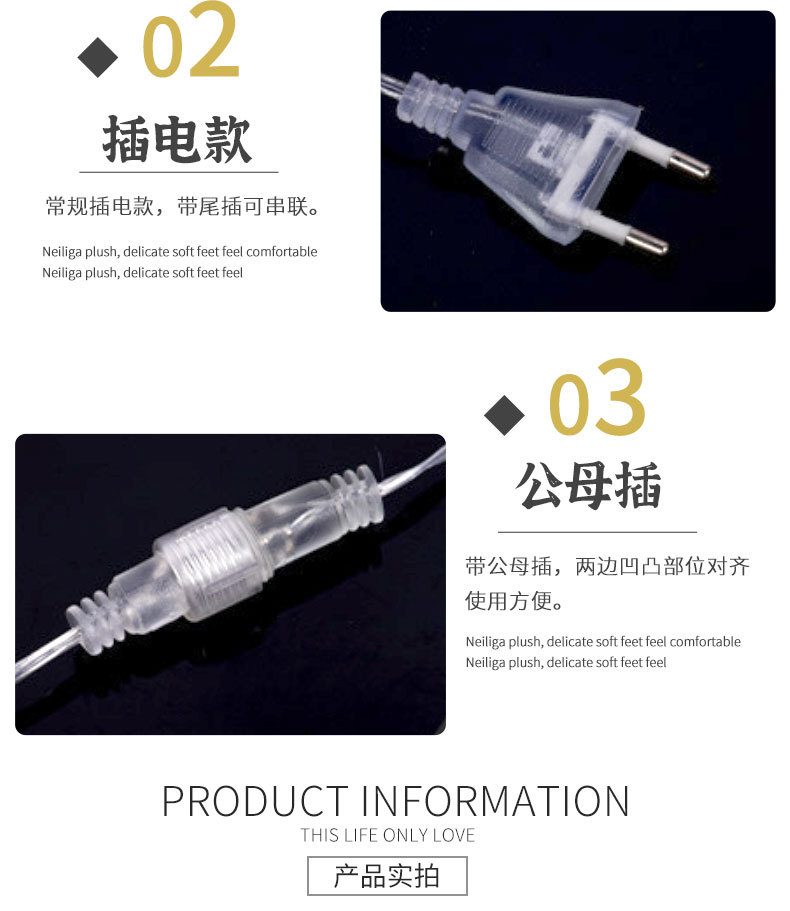 ◆ 02

插电款

常规插电款，带尾插可串联。

Neiliga plush, delicate soft feet feel comfortable
Neiliga plush, delicate soft feet feel

◆ 03

公母插

带公母插，两边凹凸部位对齐使用方便。

Neiliga plush, delicate soft feet feel comfortable
Neiliga plush, delicate soft feet feel

PRODUCT INFORMATION

THIS LIFE ONLY LOVE

产品实拍