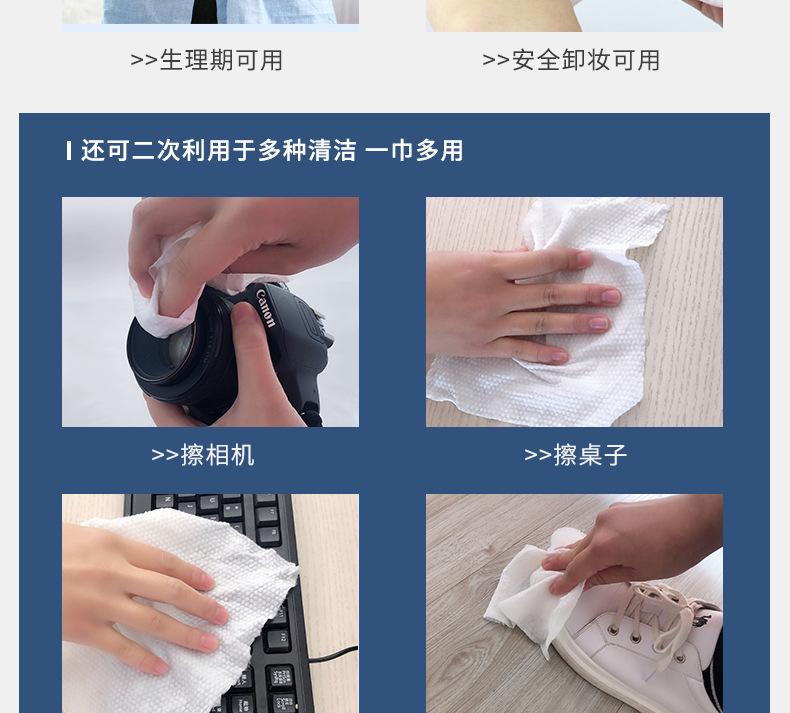 >>生理期可用

>>安全卸妆可用

还可二次利用于多种清洁 一巾多用

Canon

>>擦相机

>>擦桌子