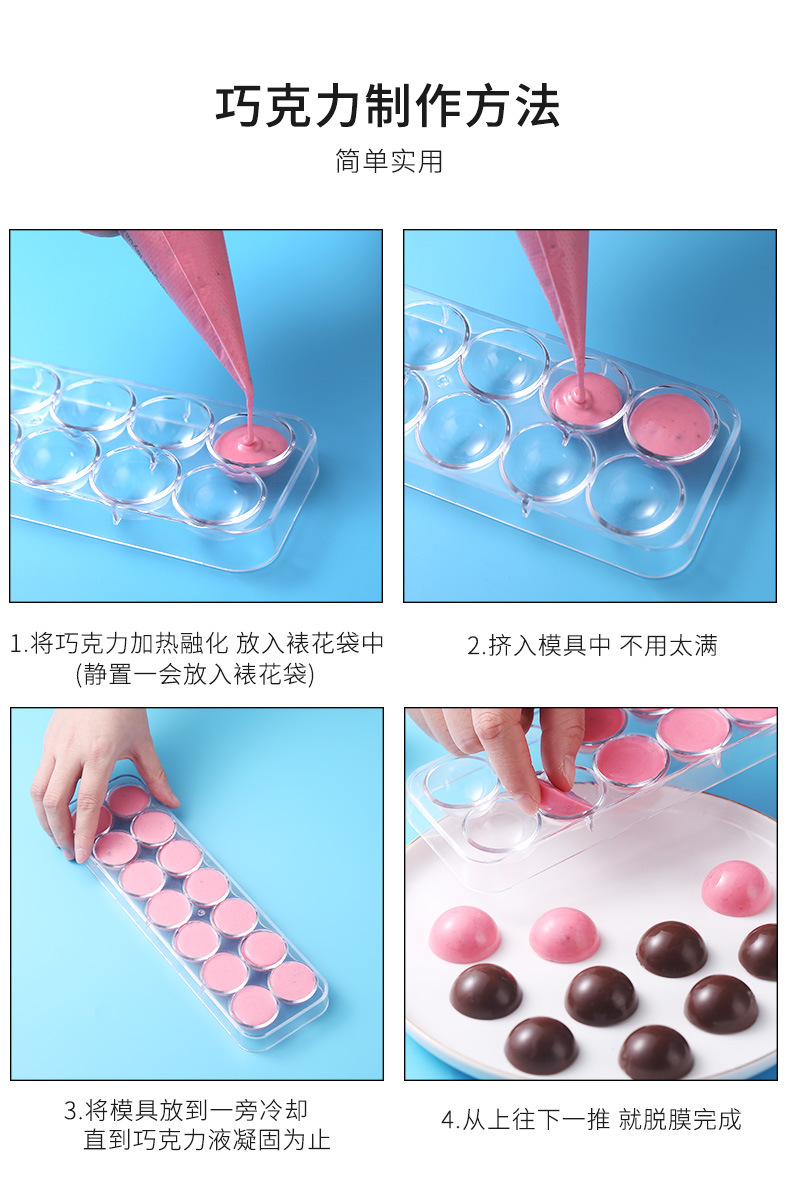 巧克力制作方法

简单实用

1.将巧克力加热融化 放入裱花袋中
(静置一会放入裱花袋)

2.挤入模具中 不用太满

3.将模具放到一旁冷却
直到巧克力液凝固为止

4.从上往下一推 就脱膜完成