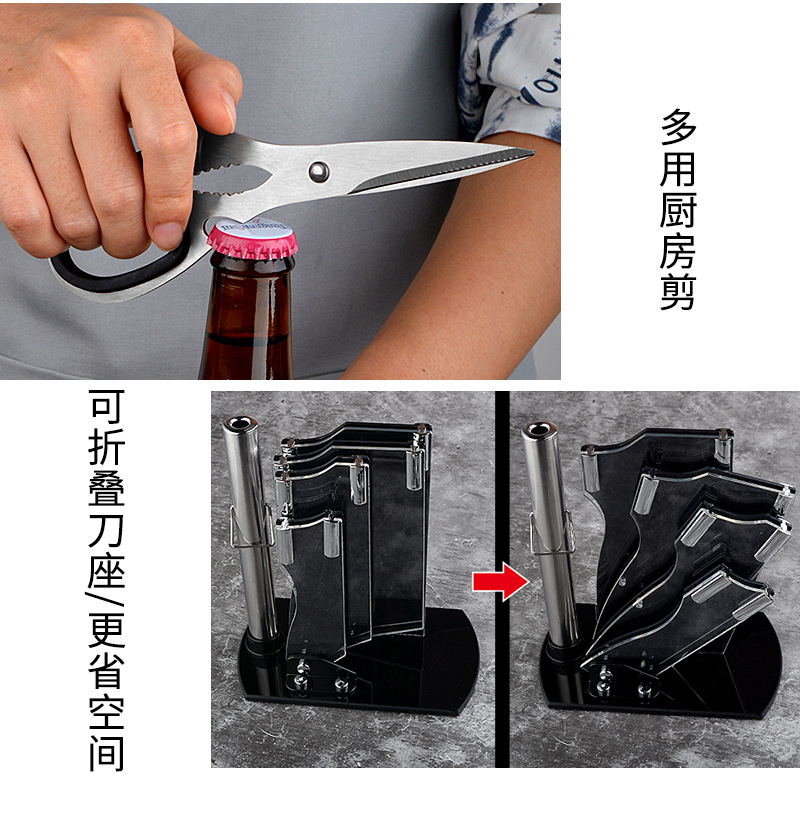 多用厨房剪

可折叠刀座/更省空间