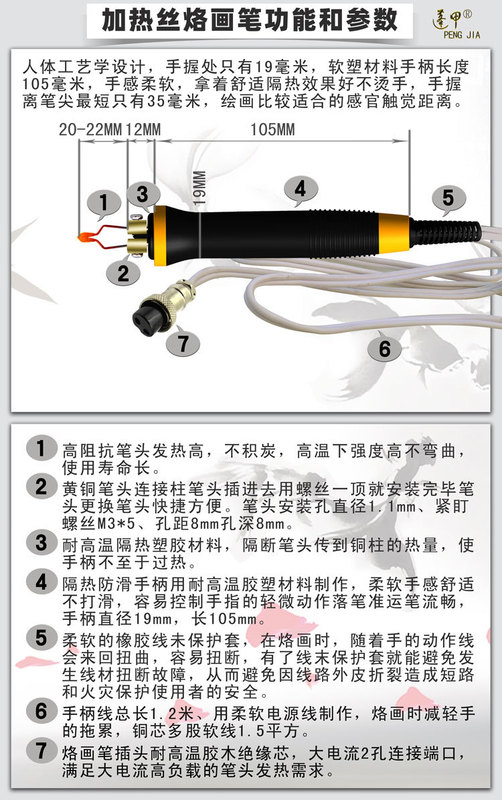 加热丝烙画笔功能和参数

蓬甲®
PENG JIA

人体工艺学设计，手握处只有19毫米，软塑材料手柄长度105毫米，手感柔软，拿着舒适隔热效果好不烫手，手握离笔尖最短只有35毫米，绘画比较适合的感官触觉距离。

20-22MM 12MM 105MM

19MM

1 2 3 4 5 6 7

1 高阻抗笔头发热高，不积炭，高温下强度高不弯曲，使用寿命长。

2 黄铜笔头连接柱笔头插进去用螺丝一顶就安装完毕笔头更换笔头快捷方便。笔头安装孔直径1.1mm、紧盯螺丝M3*5、孔距8mm孔深8mm。

3 耐高温隔热塑胶材料，隔断笔头传到铜柱的热量，使手柄不至于过热。

4 隔热防滑手柄用耐高温胶塑材料制作，柔软手感舒适不打滑，容易控制手指的轻微动作落笔准运笔流畅，手柄直径19mm，长105mm。

5 柔软的橡胶线未保护套，在烙画时，随着手的动作线会来回扭曲，容易扭断，有了线末保护套就能避免发生线材扭断故障，从而避免因线路外皮折裂造成短路和火灾保护使用者的安全。

6 手柄线总长1.2米、用柔软电源线制作，烙画时减轻手的拖累，铜芯多股软线1.5平方。

7 烙画笔插头耐高温胶木绝缘芯，大电流2孔连接端口，满足大电流高负载的笔头发热需求。