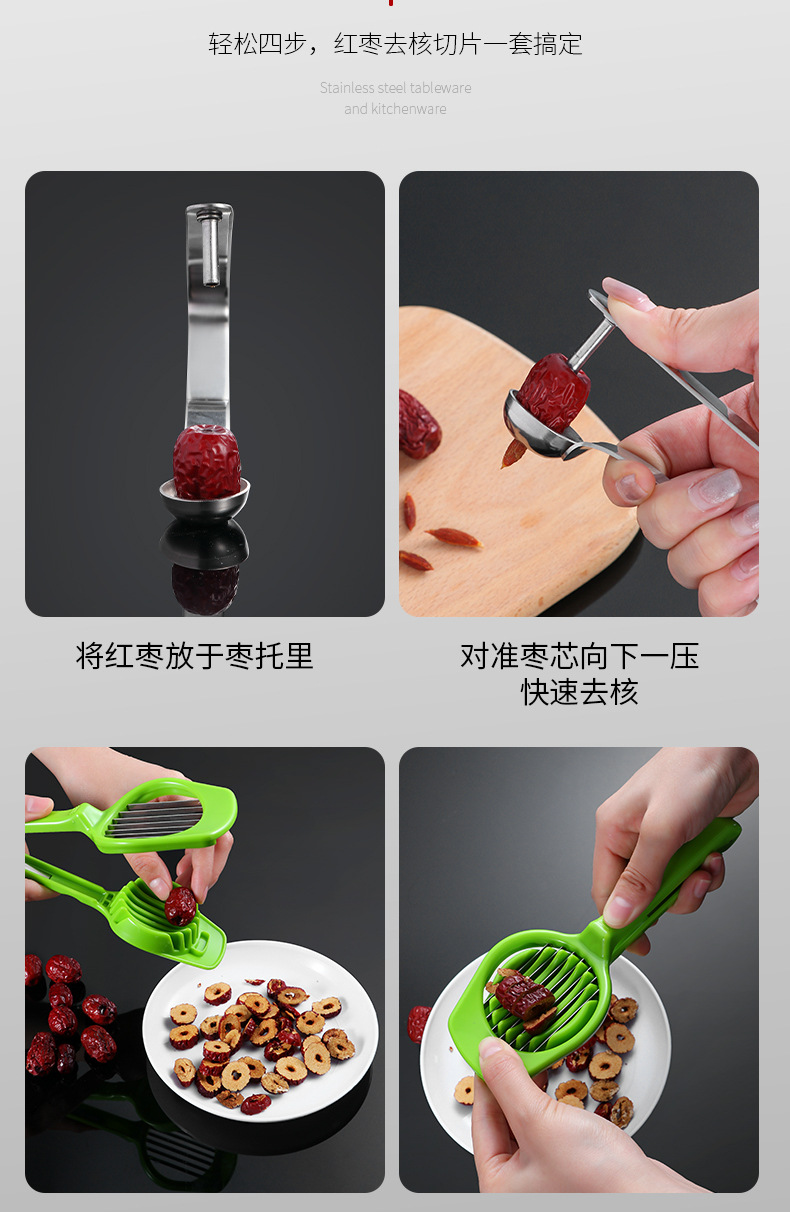 轻松四步，红枣去核切片一套搞定

Stainless steel tableware and kitchenware

将红枣放于枣托里

对准枣芯向下一压
快速去核