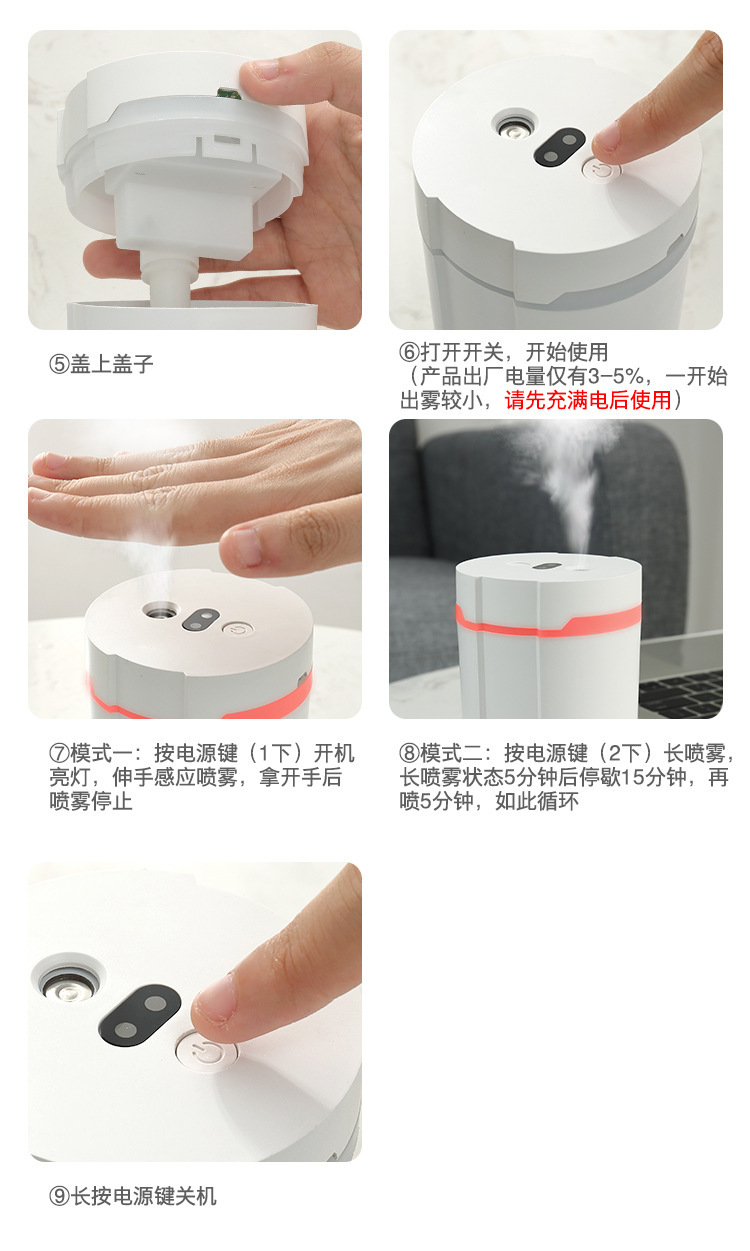 ⑤盖上盖子

⑥打开开关，开始使用
（产品出厂电量仅有3-5%，一开始出雾较小，请先充满电后使用）

⑦模式一：按电源键（1下）开机亮灯，伸手感应喷雾，拿开手后喷雾停止

⑧模式二：按电源键（2下）长喷雾，长喷雾状态5分钟后停歇15分钟，再喷5分钟，如此循环

⑨长按电源键关机