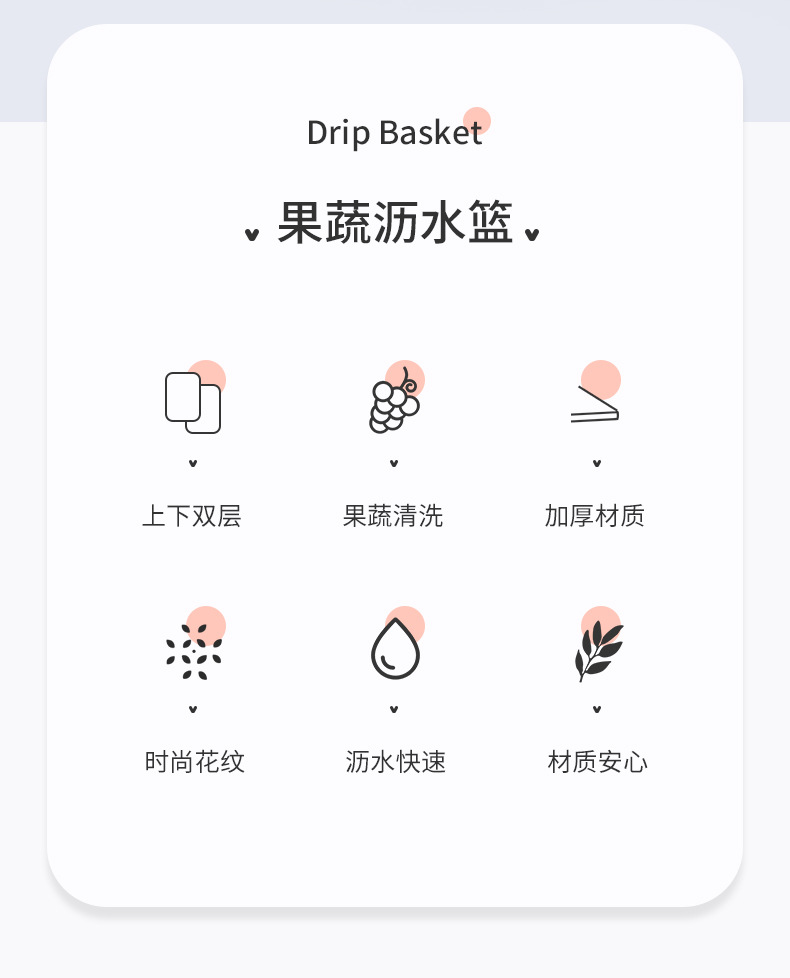 Drip Basket

果蔬沥水篮

上下双层 果蔬清洗 加厚材质

时尚花纹 沥水快速 材质安心