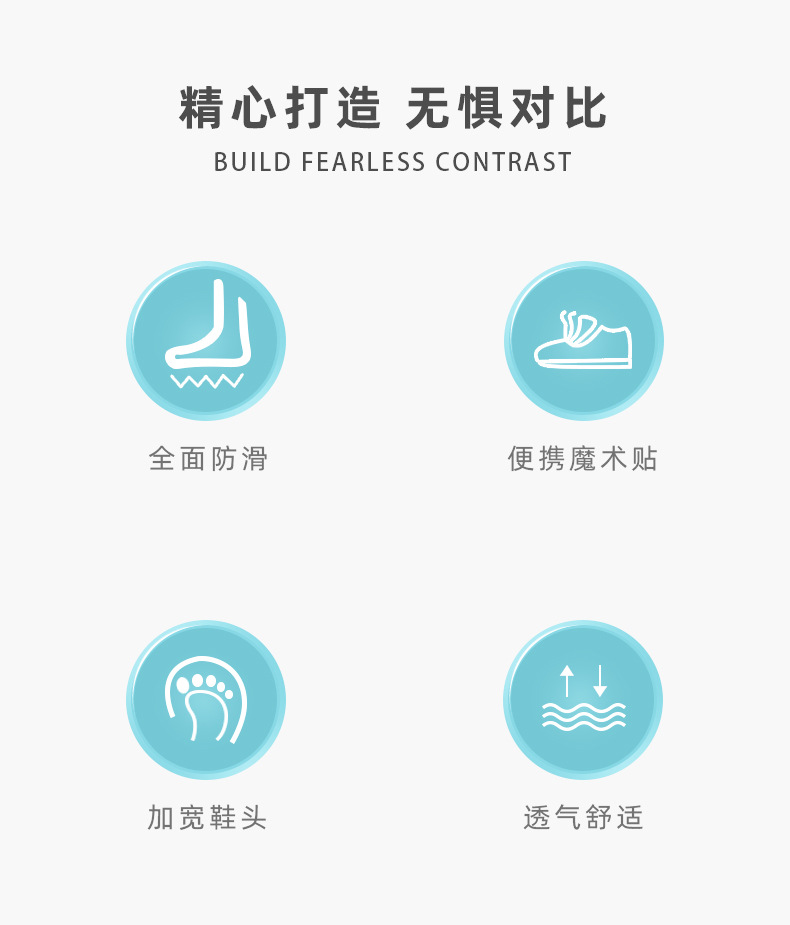 精心打造 无惧对比
BUILD FEARLESS CONTRAST

全面防滑

便携魔术贴

加宽鞋头

透气舒适