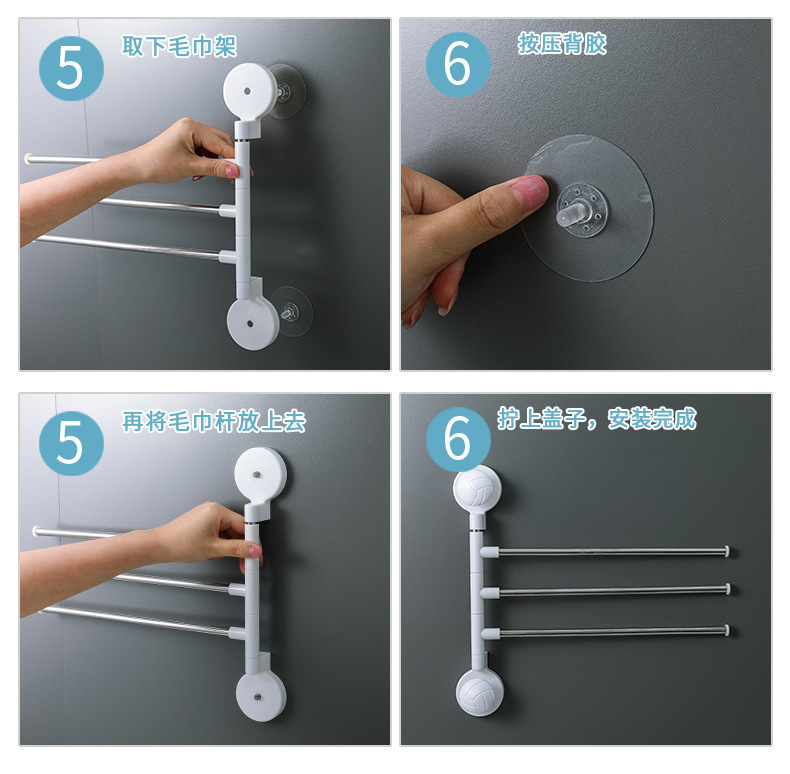 5 取下毛巾架

6 按压背胶

5 再将毛巾杆放上去

6 拧上盖子，安装完成