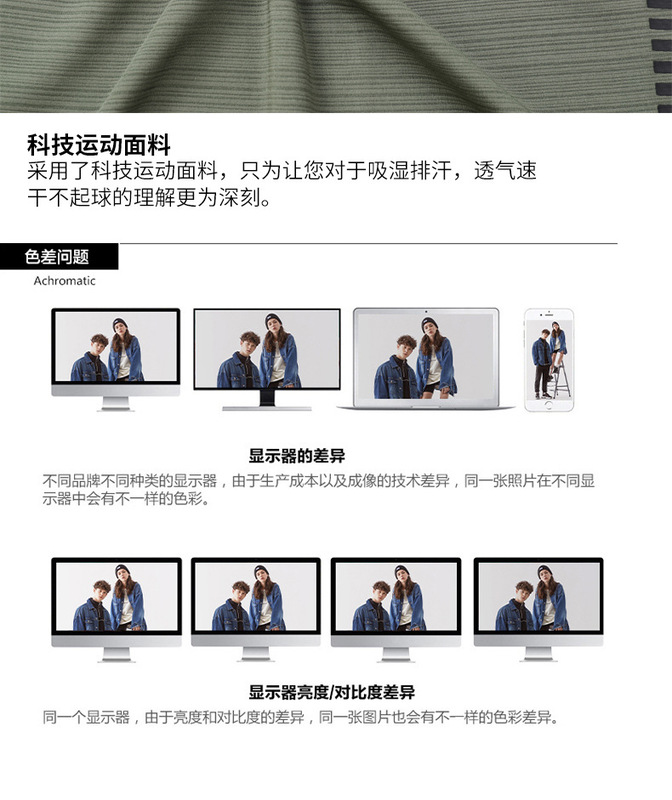 科技运动面料
采用了科技运动面料，只为让您对于吸湿排汗，透气速干不起球的理解更为深刻。

色差问题
Achromatic

显示器的差异
不同品牌不同种类的显示器，由于生产成本以及成像的技术差异，同一张照片在不同显示器中会有不一样的色彩。

显示器亮度/对比度差异
同一个显示器，由于亮度和对比度的差异，同一张图片也会有不一样的色彩差异。