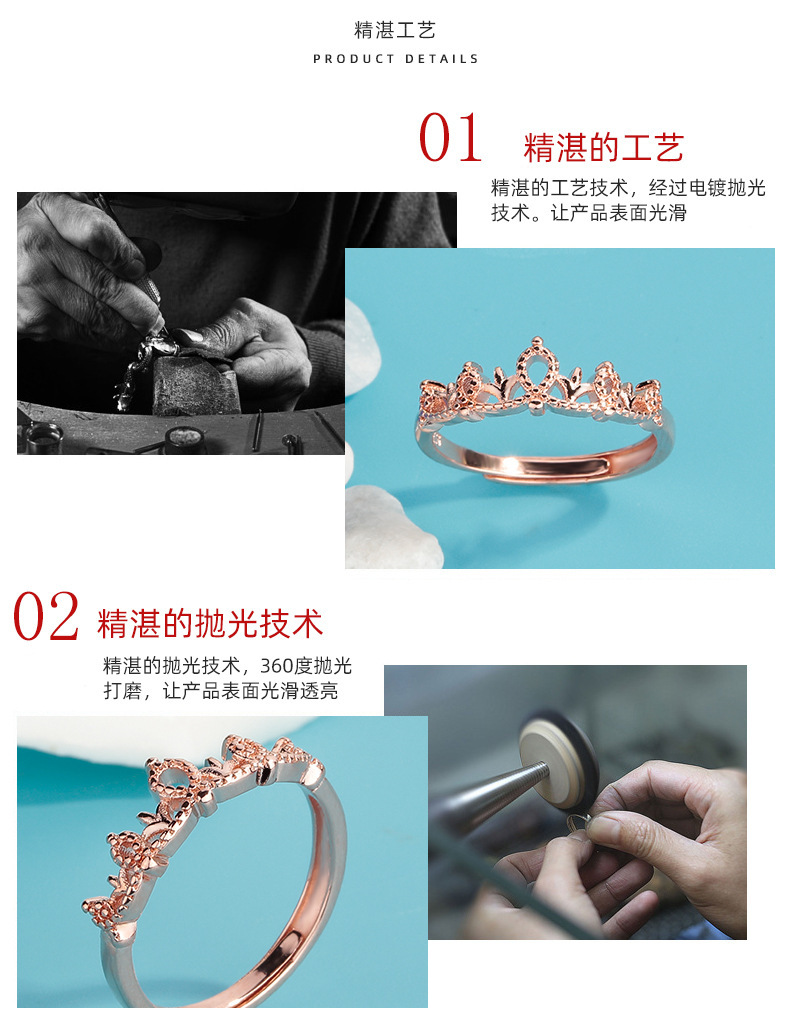 精湛工艺
PRODUCT DETAILS

01 精湛的工艺

精湛的工艺技术，经过电镀抛光技术。让产品表面光滑

02 精湛的抛光技术

精湛的抛光技术，360度抛光打磨，让产品表面光滑透亮