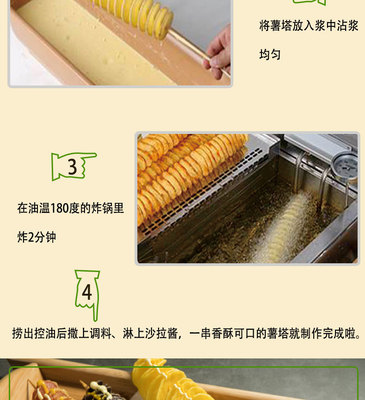 将薯塔放入浆中沾浆均匀

3

在油温180度的炸锅里炸2分钟

4

捞出控油后撒上调料、淋上沙拉酱，一串香酥可口的薯塔就制作完成啦。