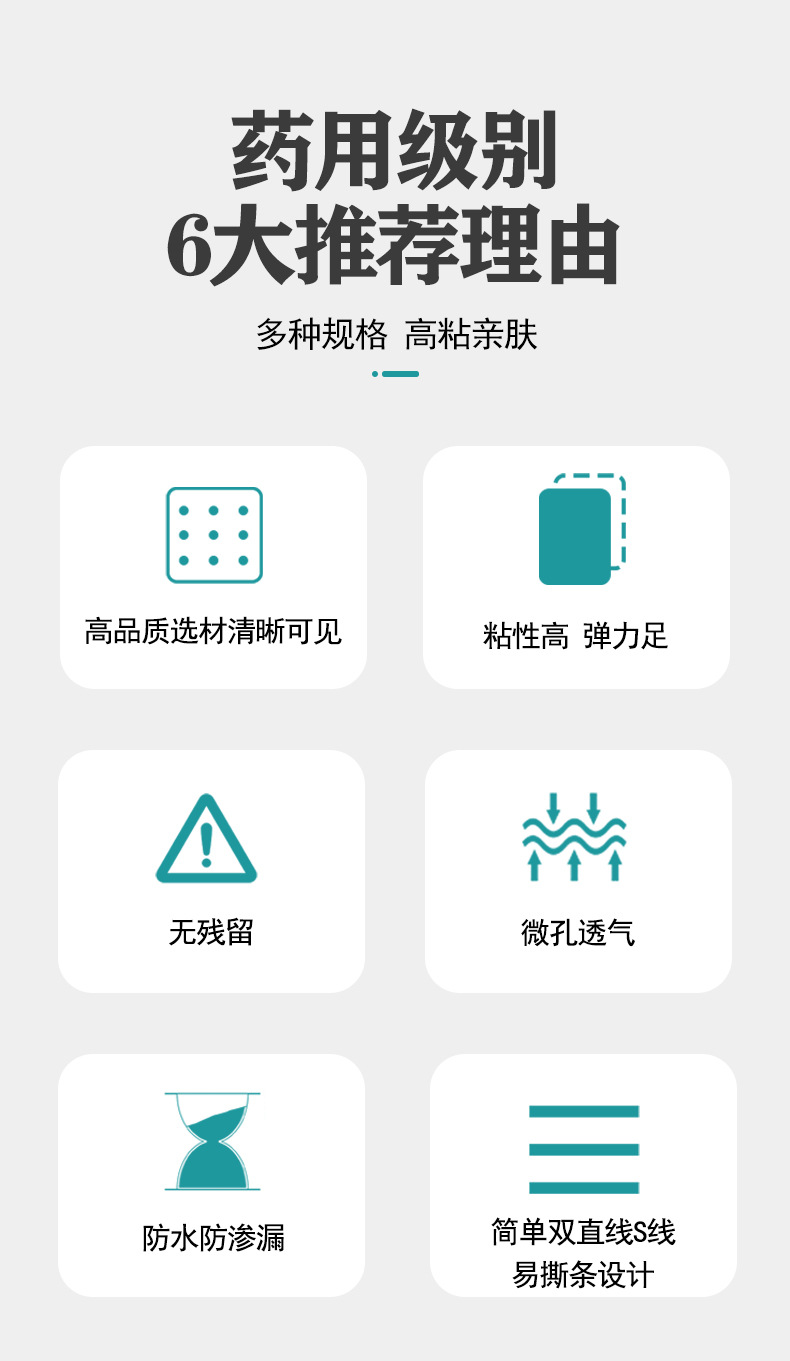 药用级别
6大推荐理由

多种规格 高粘亲肤

高品质选材清晰可见

粘性高 弹力足

无残留

微孔透气

防水防渗漏

简单双直线S线
易撕条设计