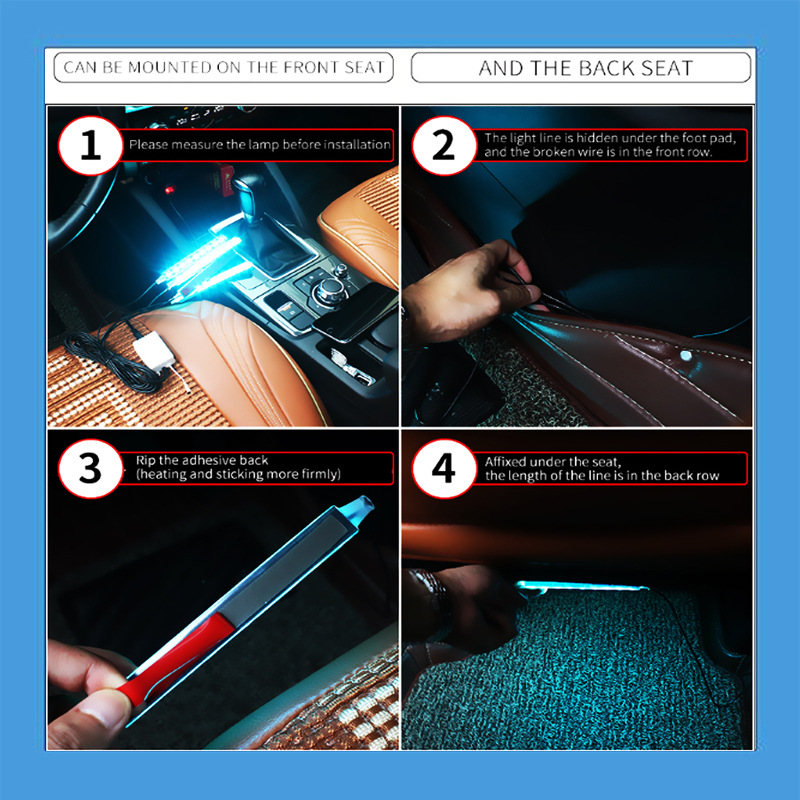 CAN BE MOUNTED ON THE FRONT SEAT

AND THE BACK SEAT

1 Please measure the lamp before installation

2 The light line is hidden under the foot pad, and the broken wire is in the front row.

3 Rip the adhesive back (heating and sticking more firmly)

4 Affixed under the seat, the length of the line is in the back row