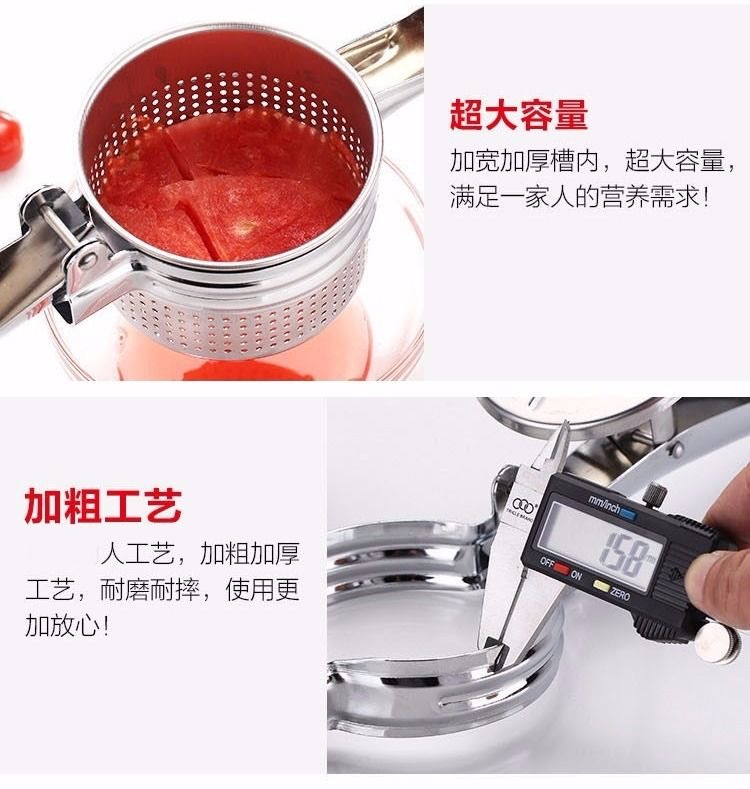 超大容量

加宽加厚槽内，超大容量，满足一家人的营养需求！

加粗工艺

人工艺，加粗加厚工艺，耐磨耐摔，使用更加放心！

TRIPLE BRAND

mm/inch

158

OFF ON

ZERO