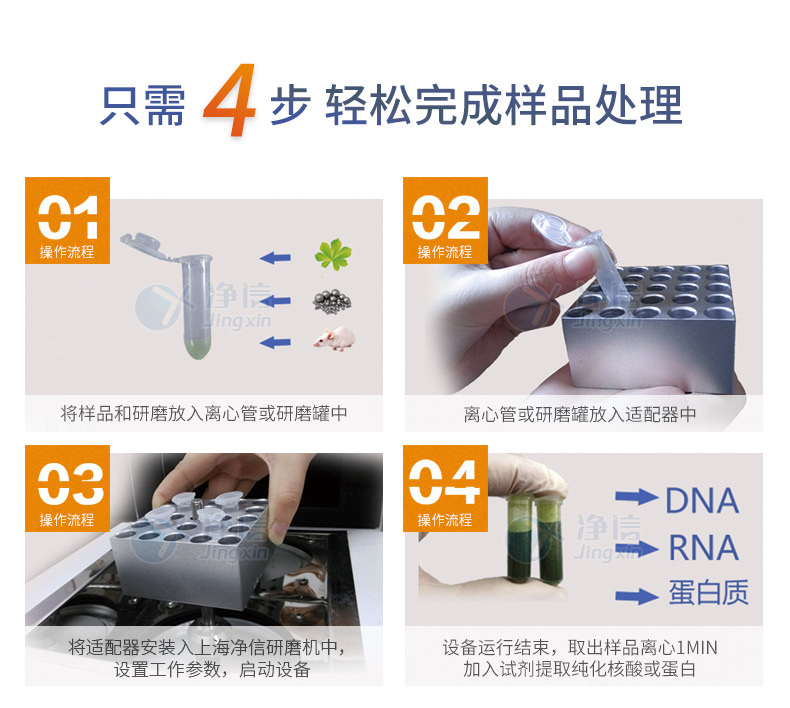 只需 4 步 轻松完成样品处理

01
操作流程
净信
Jingxin
将样品和研磨放入离心管或研磨罐中

02
操作流程
净信
Jingxin
离心管或研磨罐放入适配器中

03
操作流程
净信
Jingxin
将适配器安装入上海净信研磨机中，设置工作参数，启动设备

04
操作流程
净信
Jingxin
DNA
RNA
蛋白质
设备运行结束，取出样品离心1MIN
加入试剂提取纯化核酸或蛋白