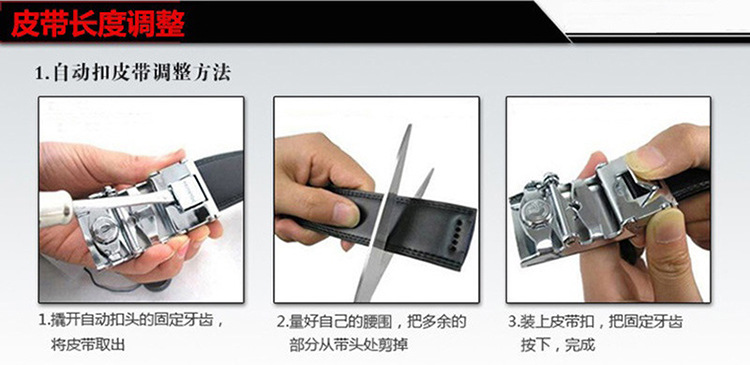 皮带长度调整

1.自动扣皮带调整方法

1.撬开自动扣头的固定牙齿，将皮带取出

2.量好自己的腰围，把多余的部分从带头处剪掉

3.装上皮带扣，把固定牙齿按下，完成