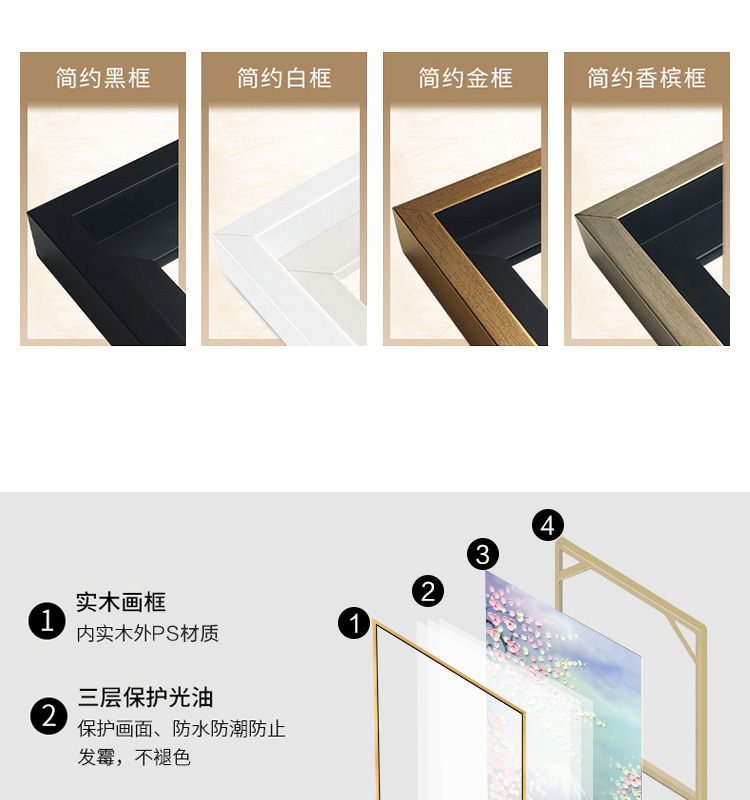 简约黑框

简约白框

简约金框

简约香槟框

1 实木画框
内实木外PS材质

2 三层保护光油
保护画面、防水防潮防止发霉，不褪色

1

2

3

4