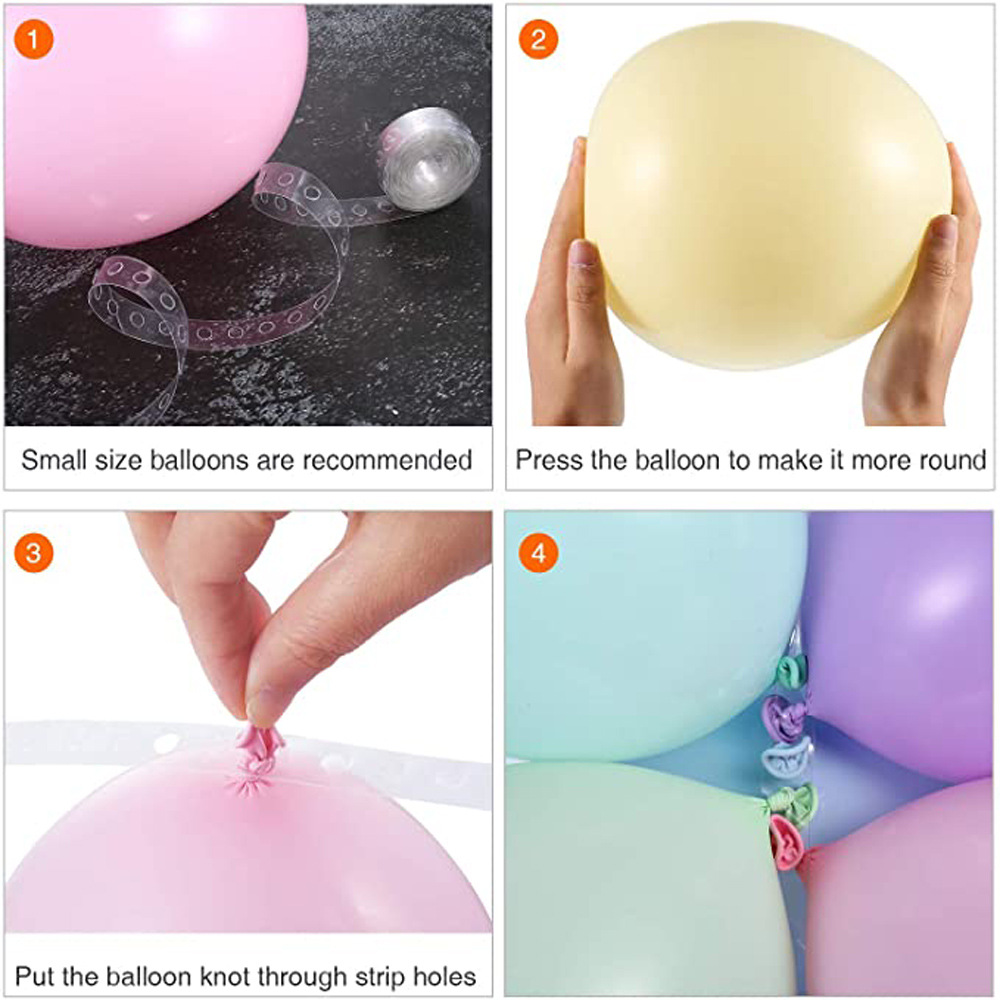 1

Small size balloons are recommended

2

Press the balloon to make it more round

3

Put the balloon knot through strip holes

4