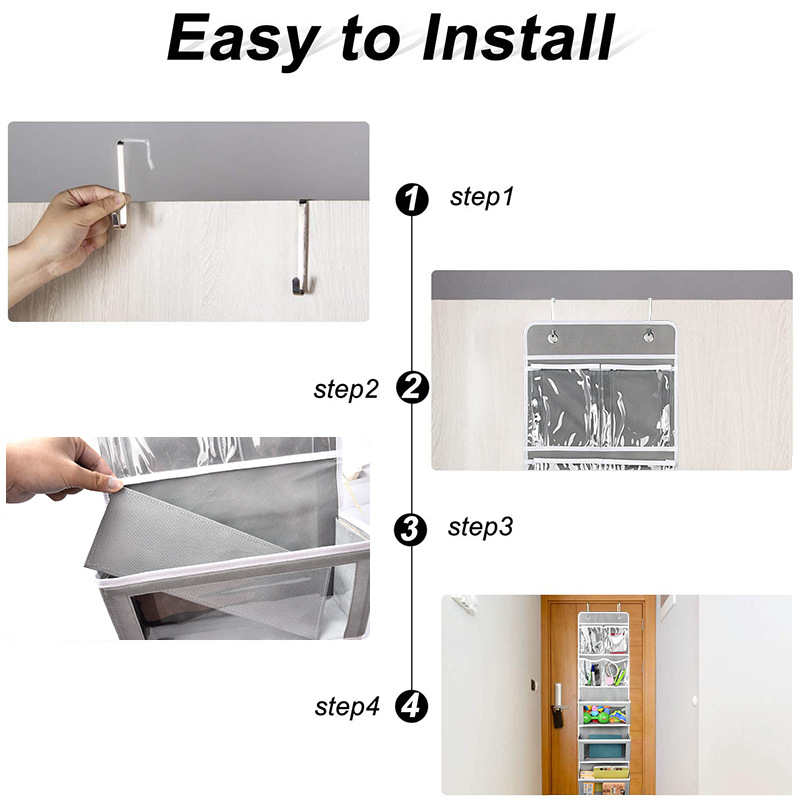 Easy to Install

1 step1

step2 2

3 step3

step4 4