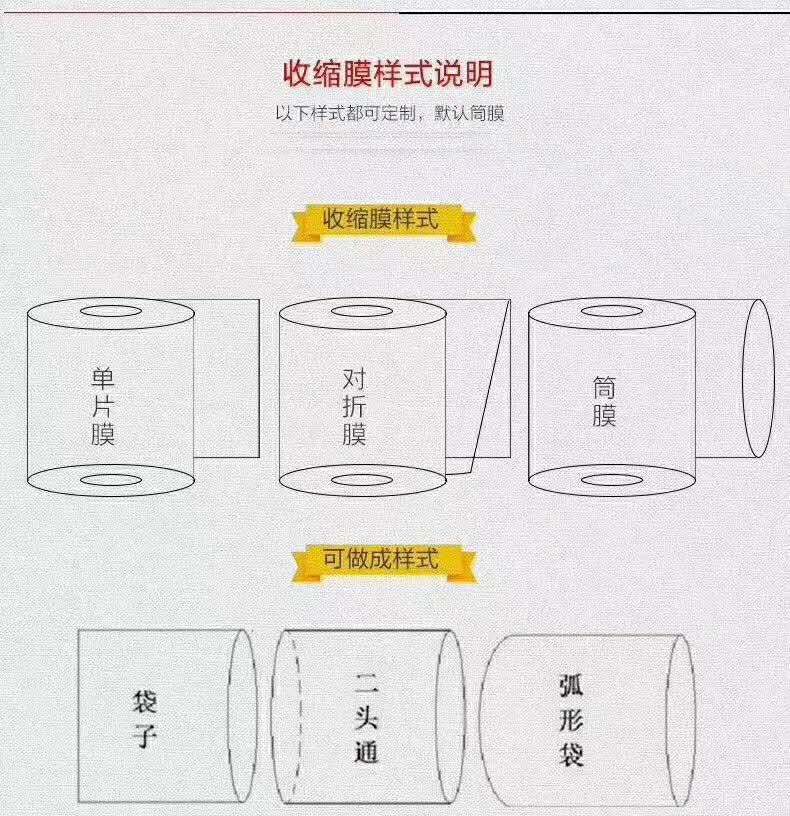 收缩膜样式说明

以下样式都可定制，默认筒膜

收缩膜样式

单片膜

对折膜

筒膜

可做成样式

袋子

二头通

弧形袋